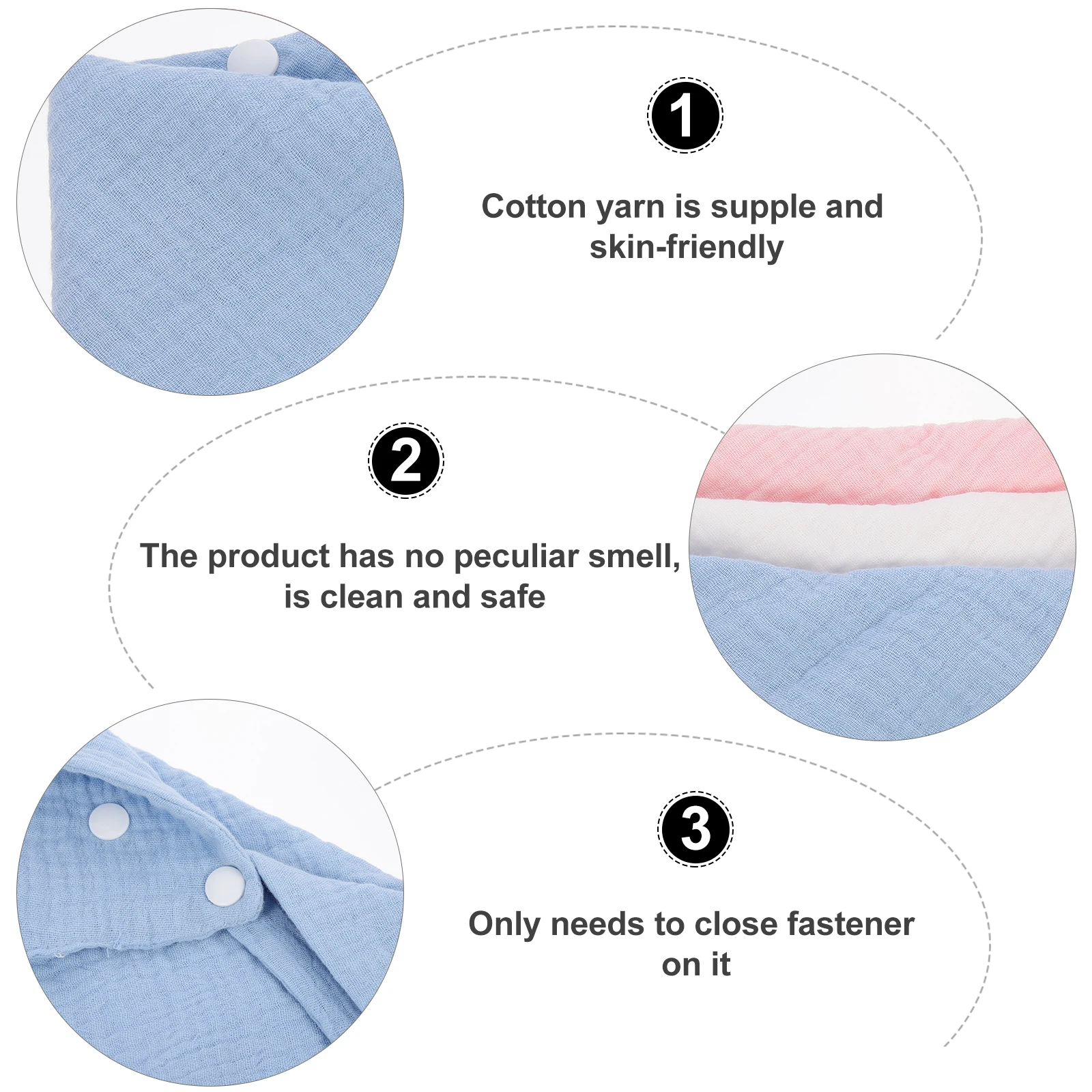 1

Cotton yarn is supple and skin-friendly

2

The product has no peculiar smell, is clean and safe

3

Only needs to close fastener on it