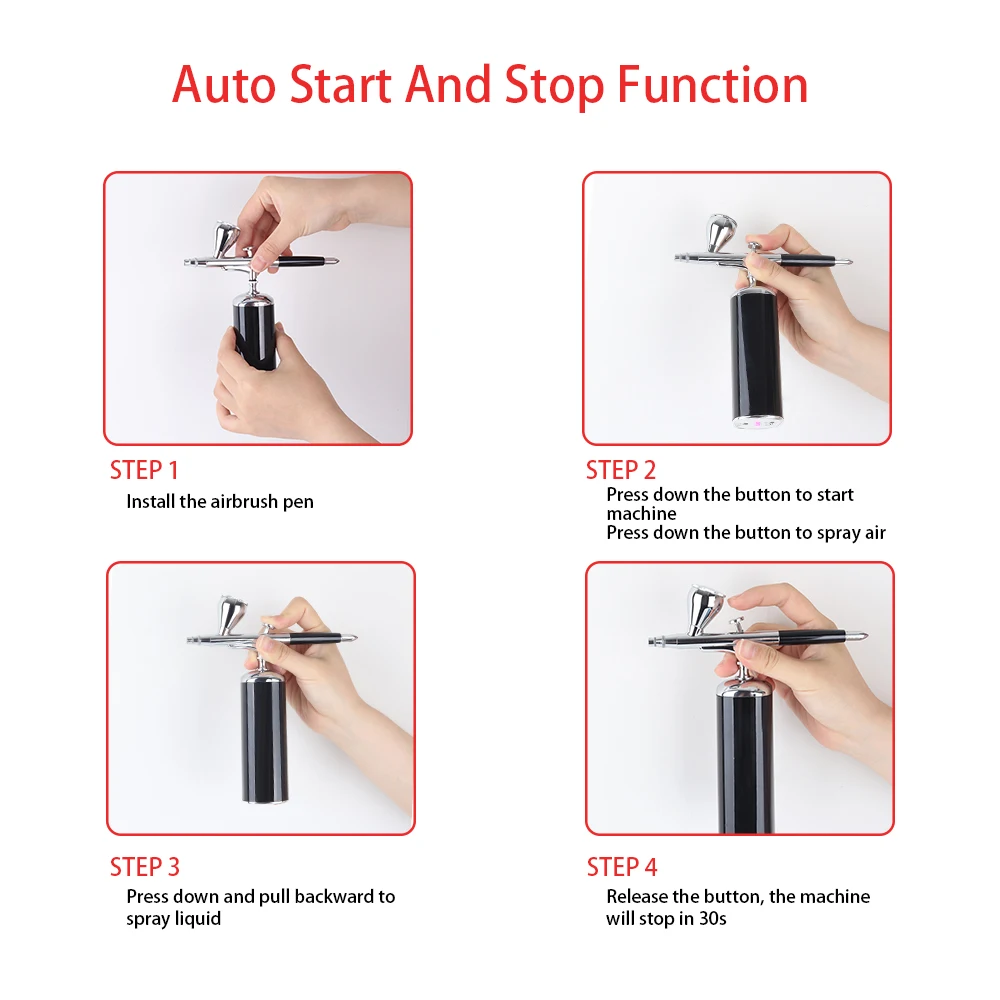 Auto Start And Stop Function

STEP 1
Install the airbrush pen

STEP 2
Press down the button to start machine
Press down the button to spray air

STEP 3
Press down and pull backward to spray liquid

STEP 4
Release the button, the machine will stop in 30s