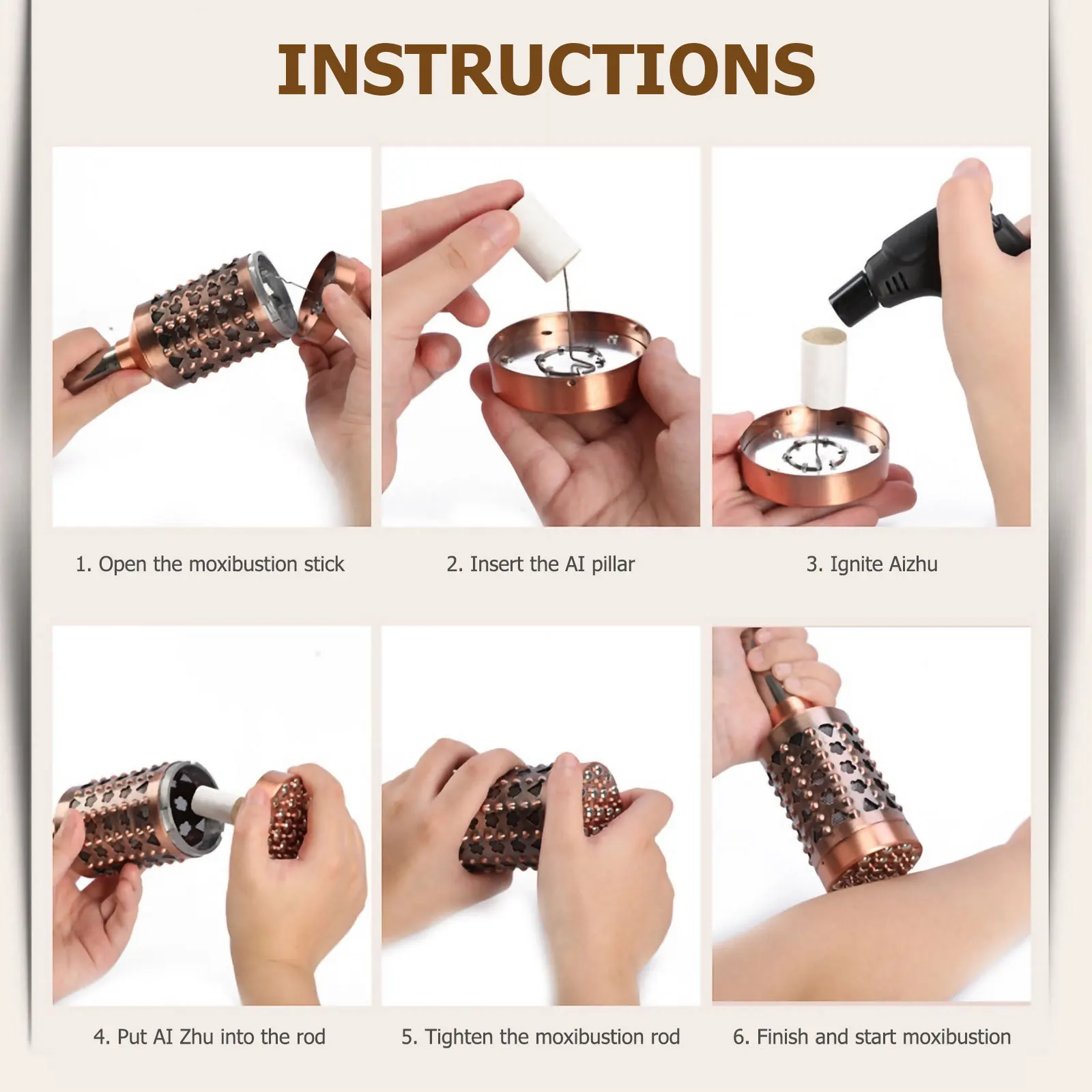 INSTRUCTIONS

1. Open the moxibustion stick

2. Insert the AI pillar

3. Ignite Aizhu

4. Put AI Zhu into the rod

5. Tighten the moxibustion rod

6. Finish and start moxibustion