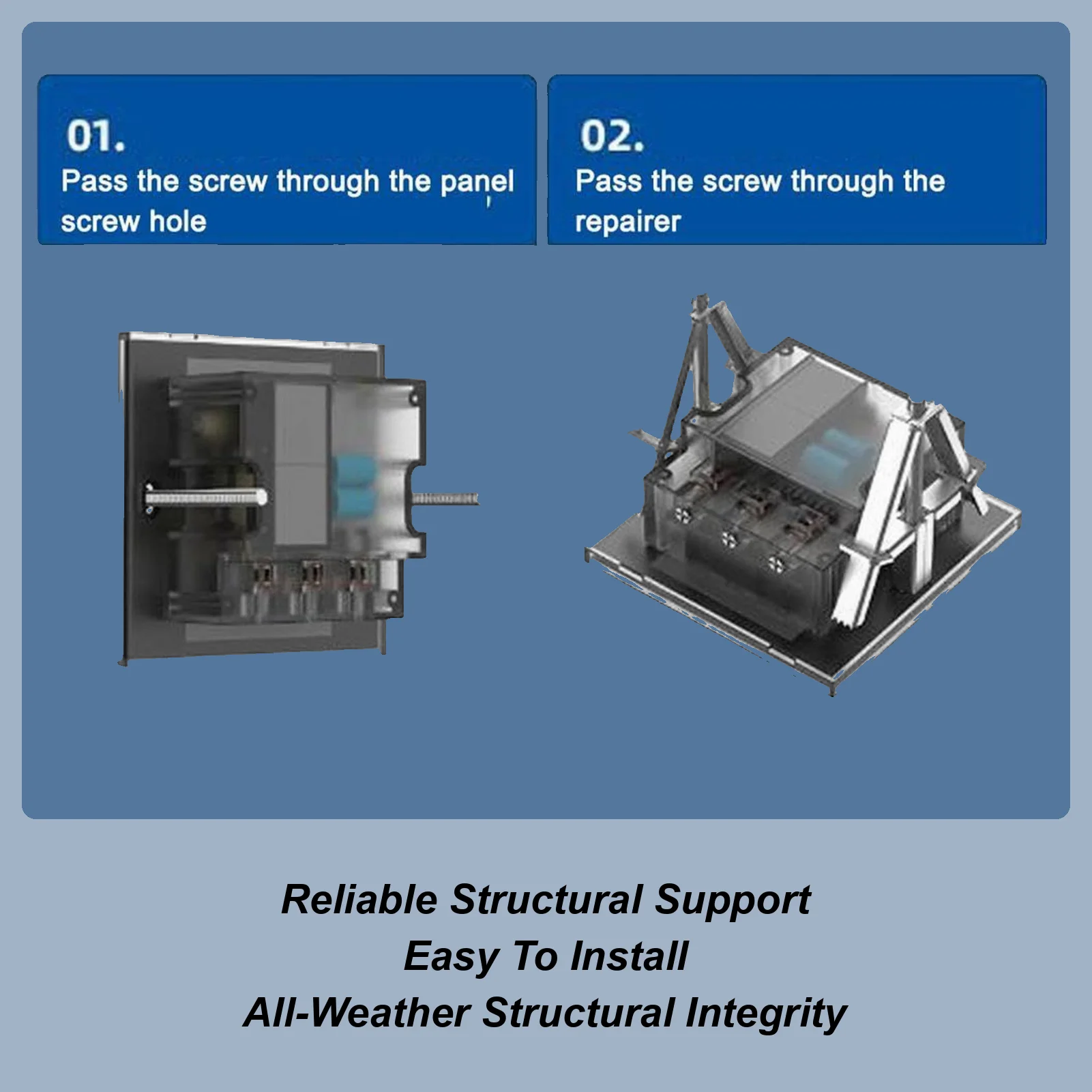 01.
Pass the screw through the panel screw hole

02.
Pass the screw through the repairer

Reliable Structural Support
Easy To Install
All-Weather Structural Integrity