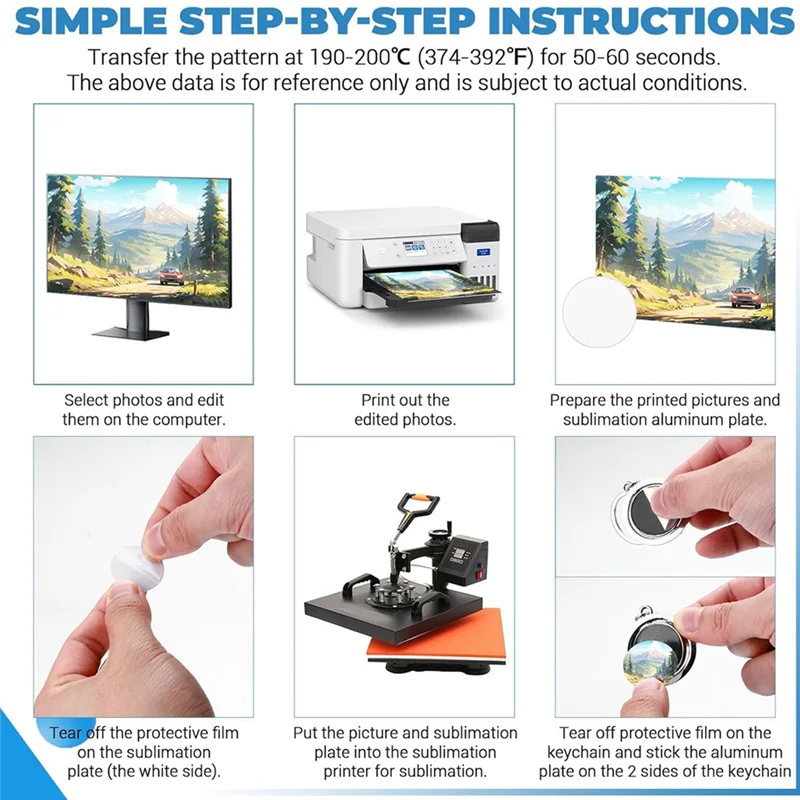 SIMPLE STEP-BY-STEP INSTRUCTIONS

Transfer the pattern at 190-200℃ (374-392℉) for 50-60 seconds.
The above data is for reference only and is subject to actual conditions.

Select photos and edit them on the computer.

Print out the edited photos.

Prepare the printed pictures and sublimation aluminum plate.

Tear off the protective film on the sublimation plate (the white side).

Put the picture and sublimation plate into the sublimation printer for sublimation.

Tear off protective film on the keychain and stick the aluminum plate on the 2 sides of the keychain