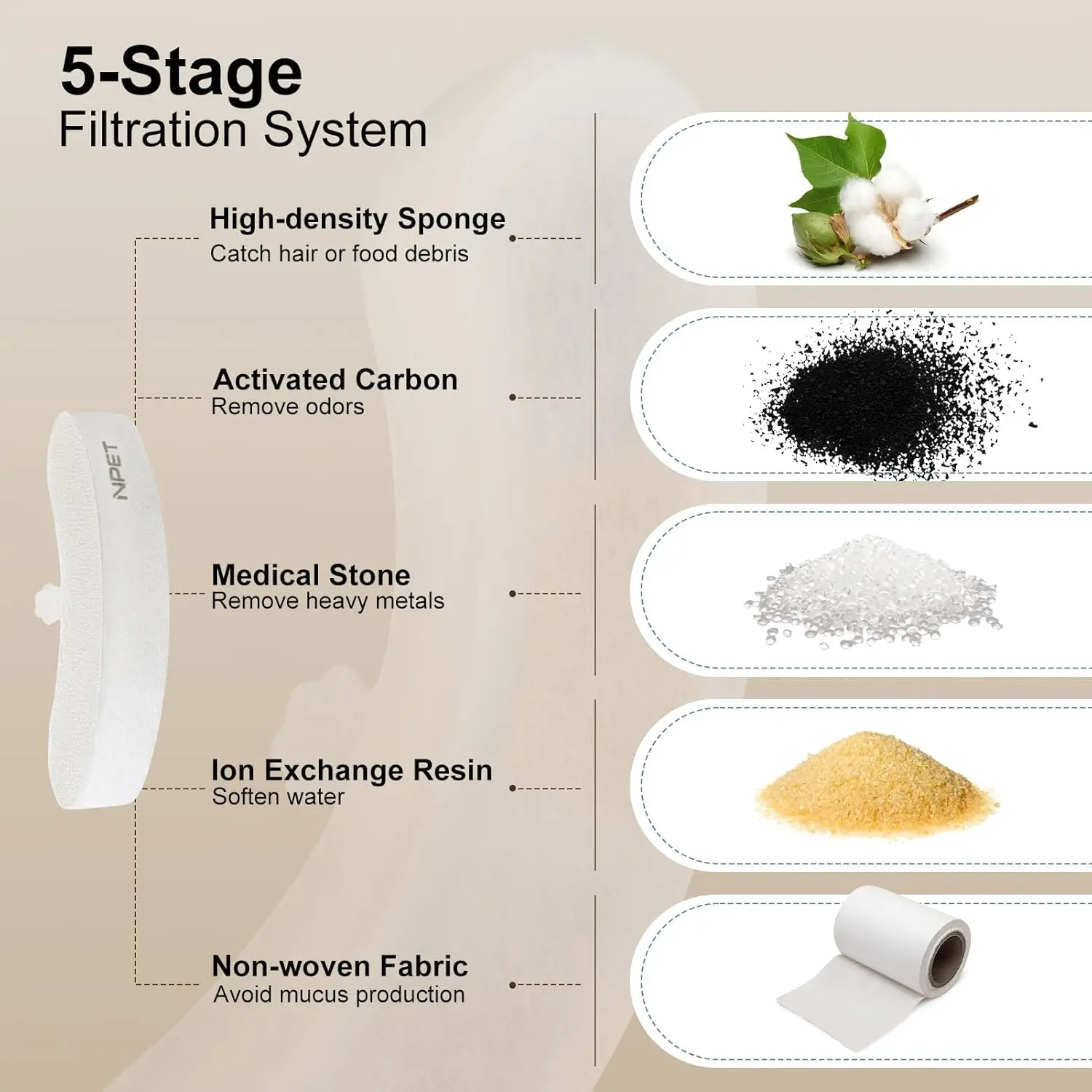 5-Stage
Filtration System

NPET

High-density Sponge
Catch hair or food debris

Activated Carbon
Remove odors

Medical Stone
Remove heavy metals

Ion Exchange Resin
Soften water

Non-woven Fabric
Avoid mucus production