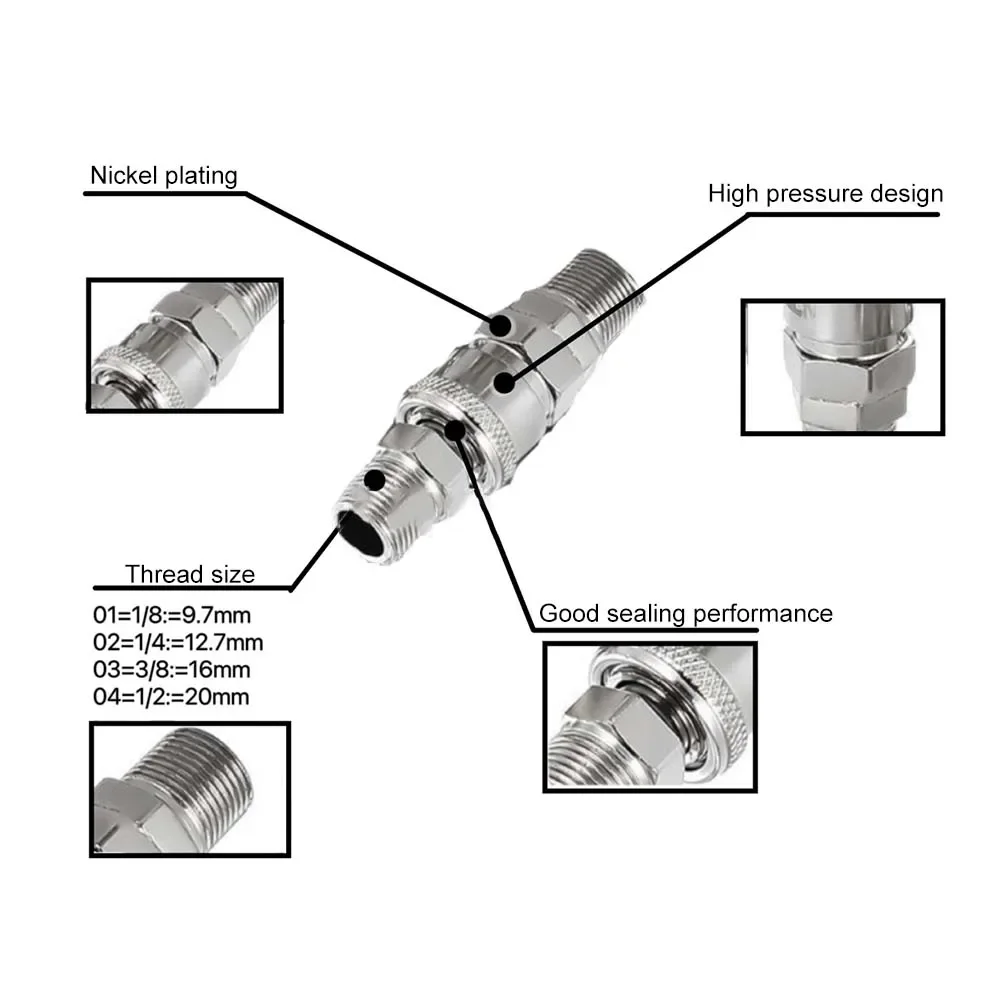 Nickel plating

High pressure design

Thread size

01=1/8:=9.7mm
02=1/4:=12.7mm
03=3/8:=16mm
04=1/2:=20mm

Good sealing performance