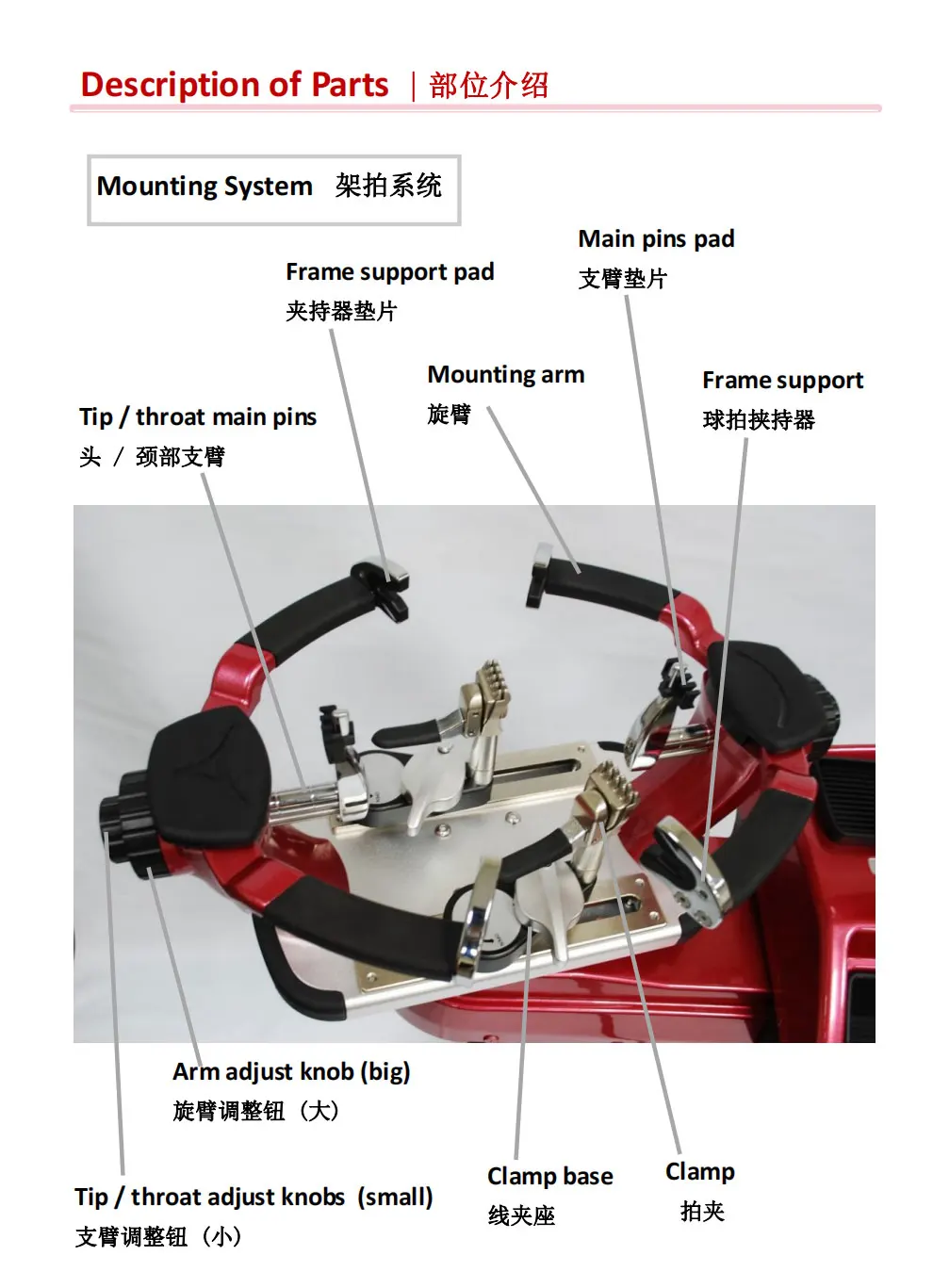 Description of Parts ｜部位介绍

Mounting System 架拍系统

Main pins pad
支臂垫片

Frame support pad
夹持器垫片

Mounting arm
旋臂

Frame support
球拍挟持器

Tip / throat main pins
头 / 颈部支臂

Arm adjust knob (big)
旋臂调整钮（大）

Tip / throat adjust knobs (small)
支臂调整钮（小）

Clamp base
线夹座

Clamp
拍夹