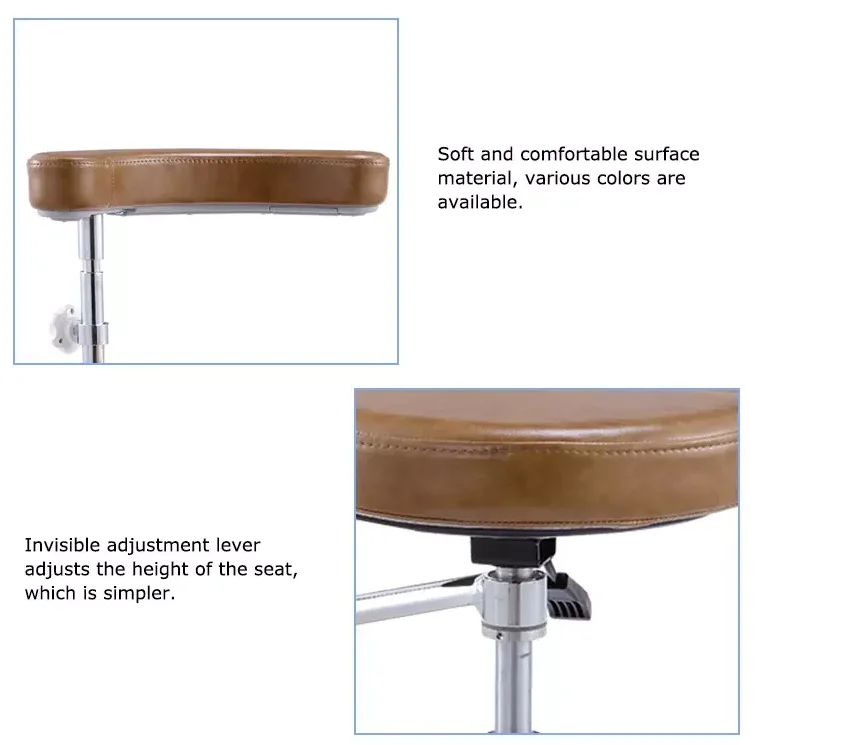 Soft and comfortable surface material, various colors are available.

Invisible adjustment lever adjusts the height of the seat, which is simpler.