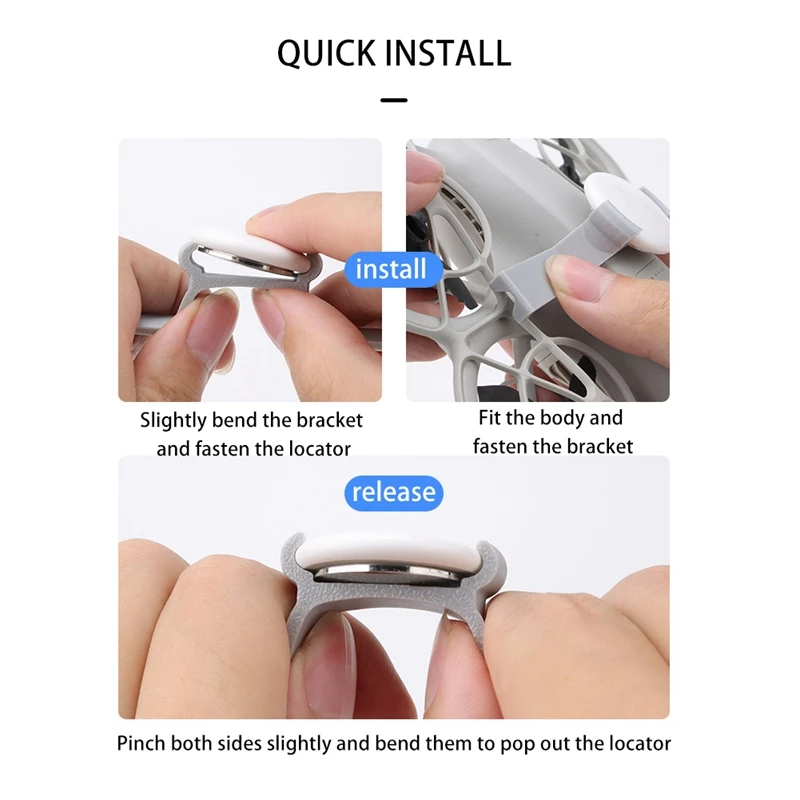 QUICK INSTALL

install

Slightly bend the bracket and fasten the locator

Fit the body and fasten the bracket

release

Pinch both sides slightly and bend them to pop out the locator