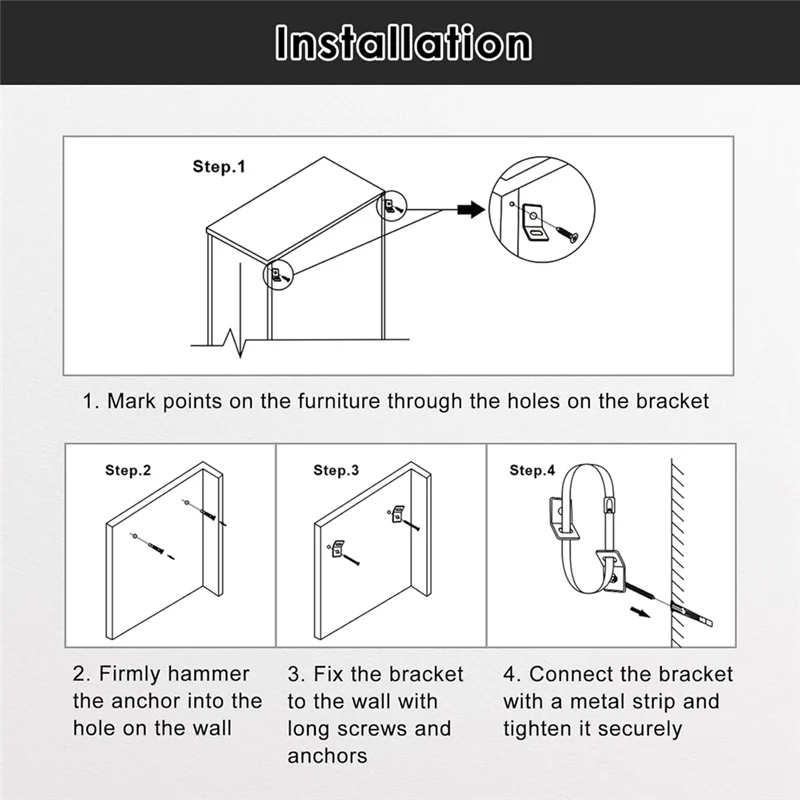 Installation

Step.1

1. Mark points on the furniture through the holes on the bracket

Step.2

Step.3

Step.4

2. Firmly hammer the anchor into the hole on the wall

3. Fix the bracket to the wall with long screws and anchors

4. Connect the bracket with a metal strip and tighten it securely