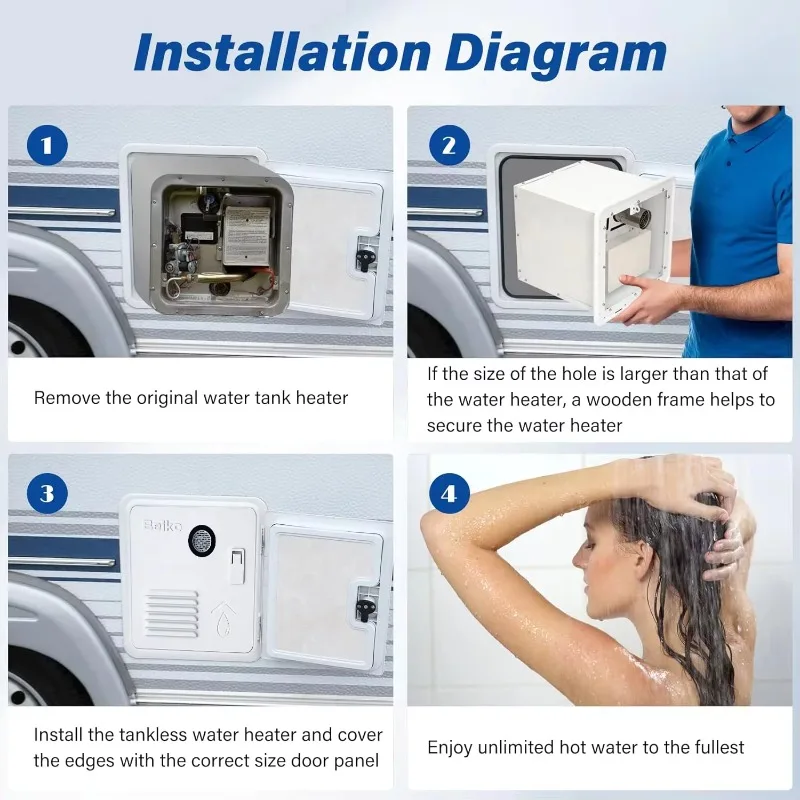 Installation Diagram

1

Remove the original water tank heater

2

If the size of the hole is larger than that of the water heater, a wooden frame helps to secure the water heater

3

Balko

Install the tankless water heater and cover the edges with the correct size door panel

4

Enjoy unlimited hot water to the fullest