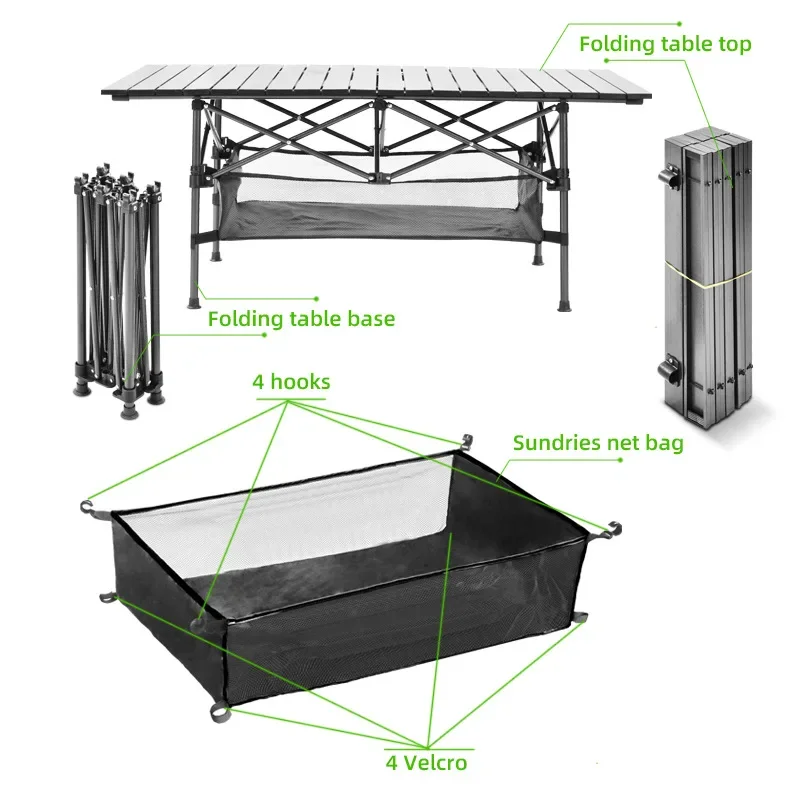 Folding table top

Folding table base

4 hooks

Sundries net bag

4 Velcro