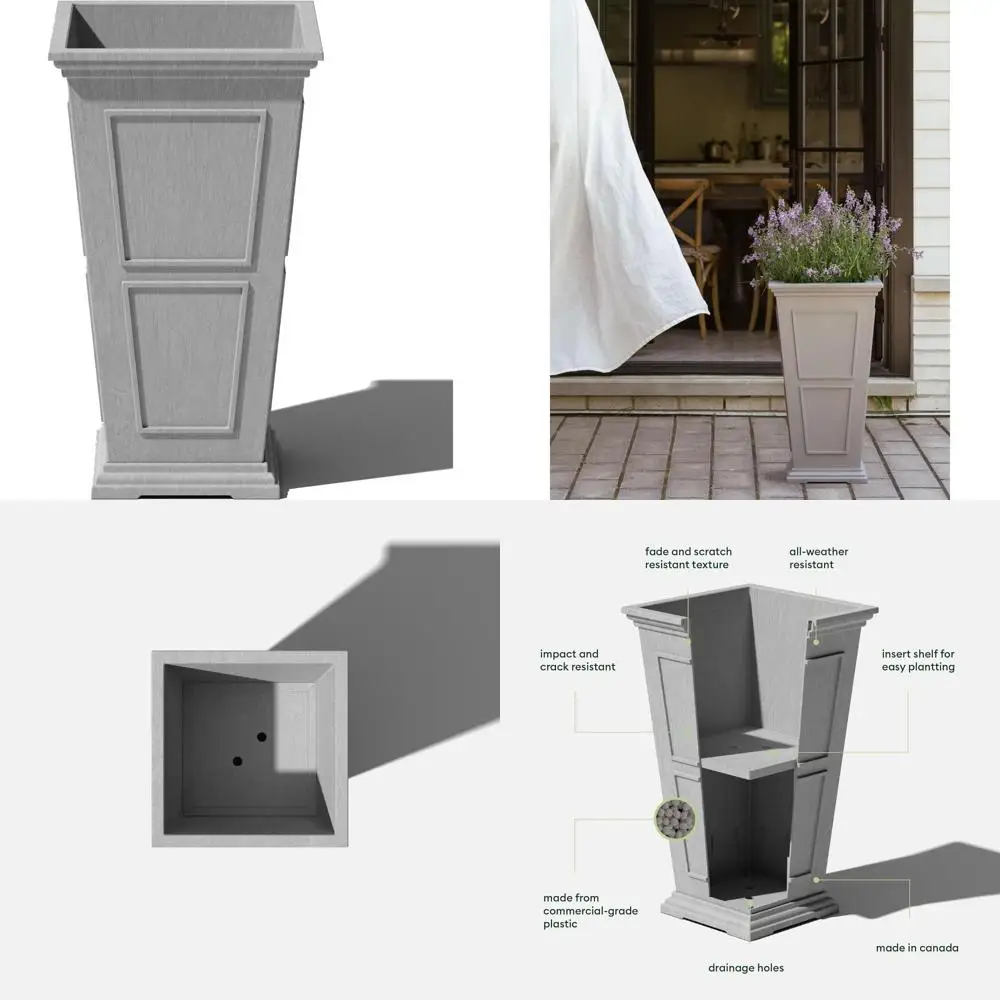 fade and scratch resistant texture

all-weather resistant

impact and crack resistant

insert shelf for easy plantting

made from commercial-grade plastic

made in canada

drainage holes