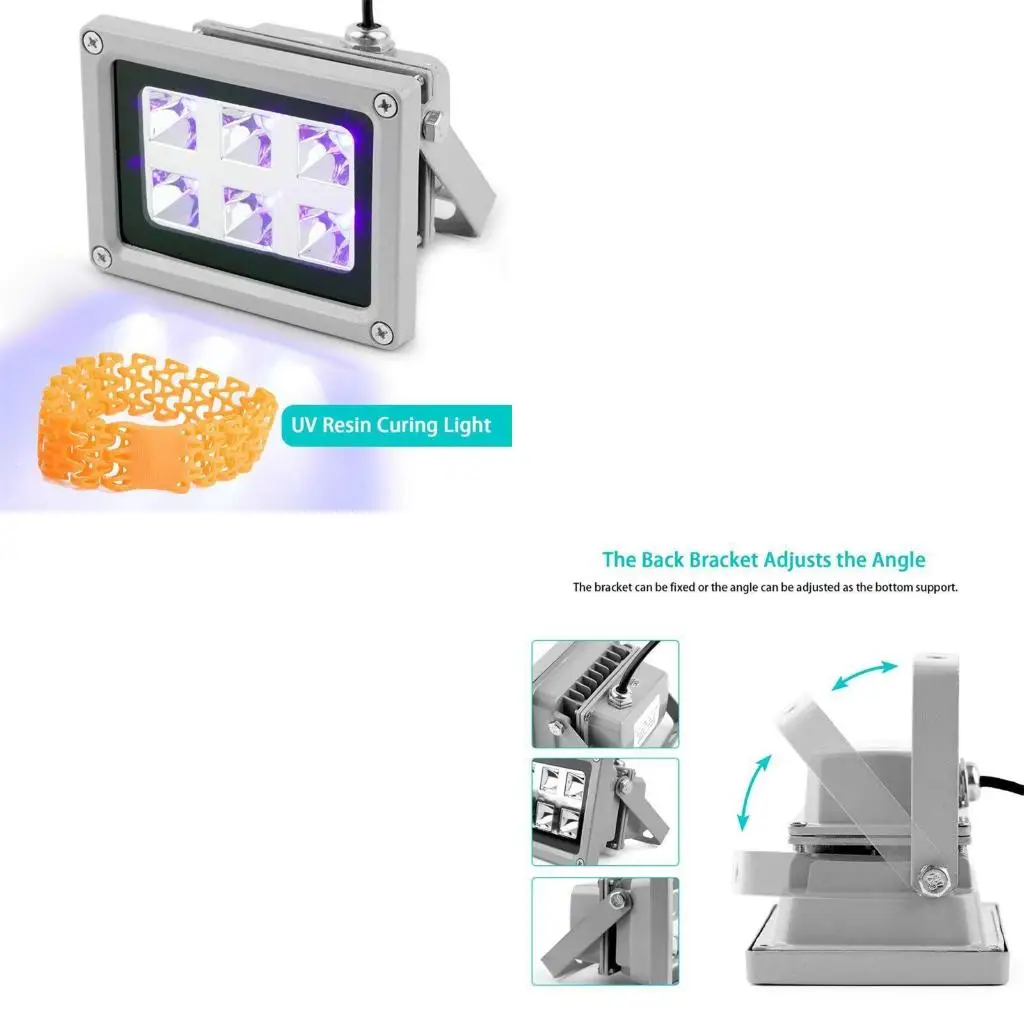 UV Resin Curing Light

The Back Bracket Adjusts the Angle

The bracket can be fixed or the angle can be adjusted as the bottom support.