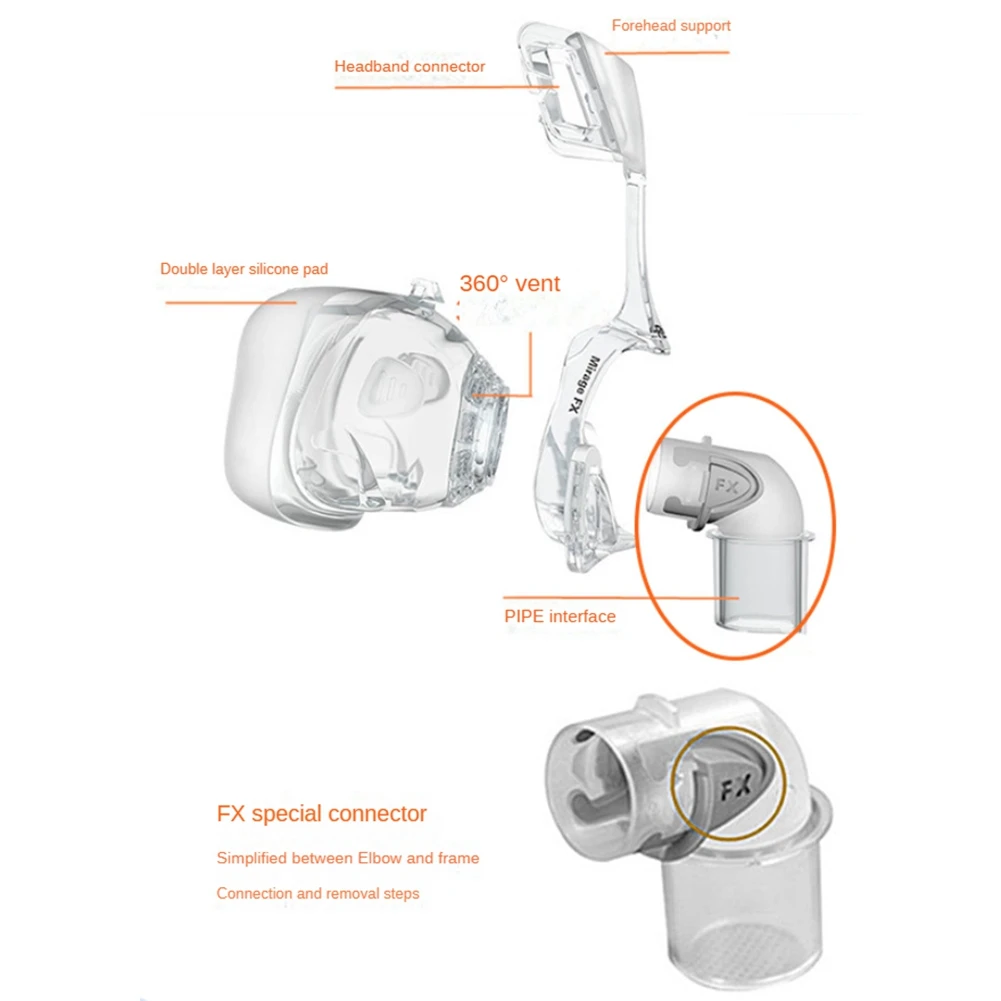 Forehead support

Headband connector

Double layer silicone pad

360° vent

Mirage FX

FX

PIPE interface

FX

FX special connector

Simplified between Elbow and frame

Connection and removal steps