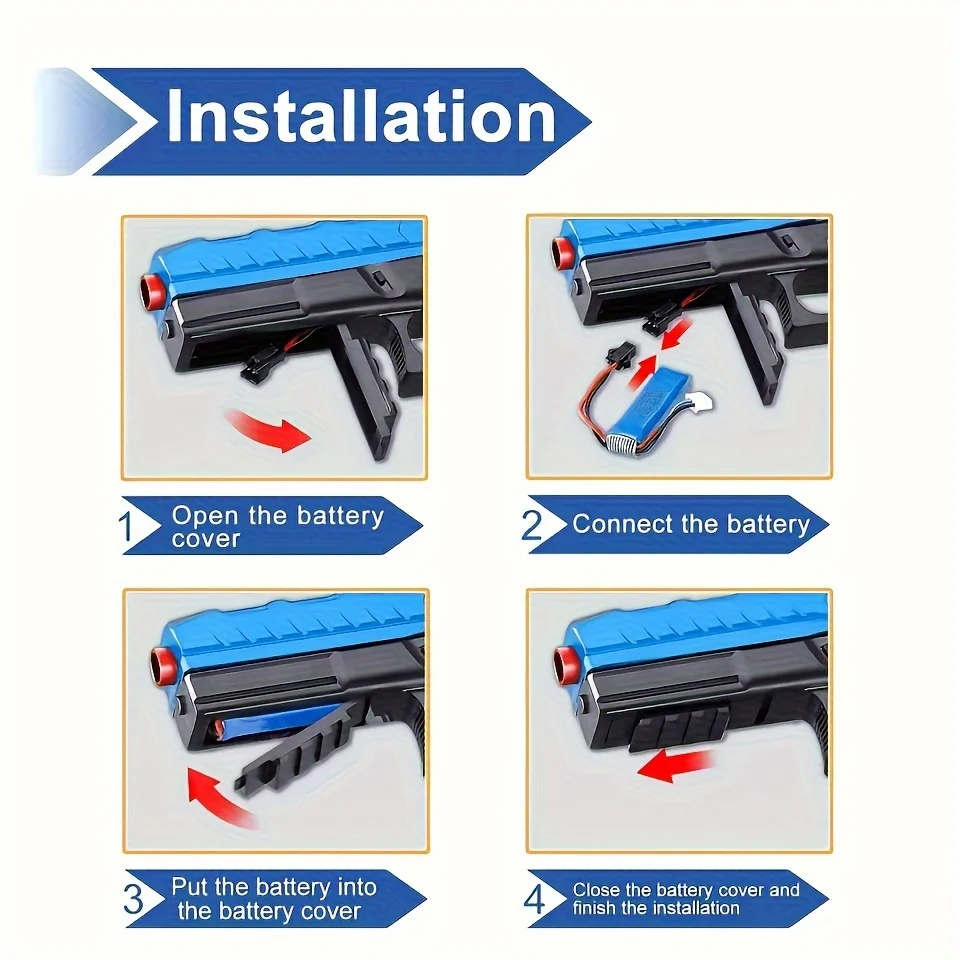 Installation

1 Open the battery cover

2 Connect the battery

3 Put the battery into the battery cover

4 Close the battery cover and finish the installation