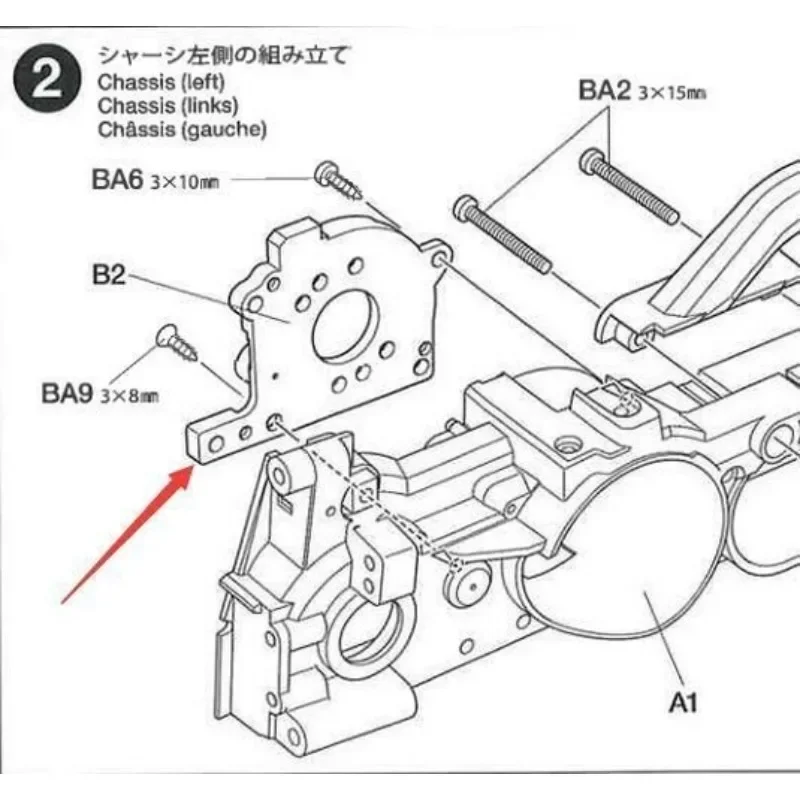 2 シャーシ左側の組み立て
Chassis (left)
Chassis (links)
Châssis (gauche)

BA2 3×15㎜

BA6 3×10㎜

B2

BA9 3×8㎜

A1