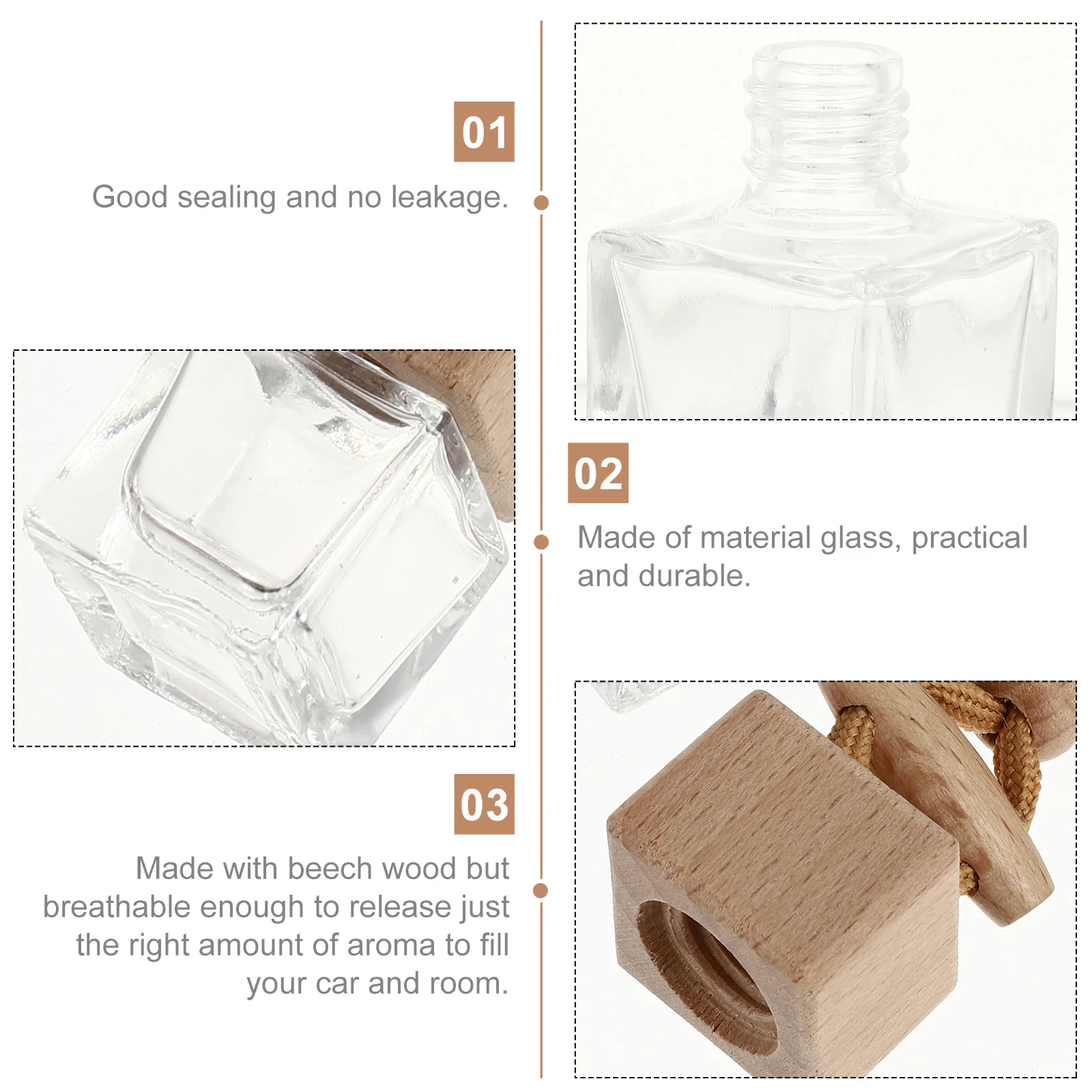 01

Good sealing and no leakage.

02

Made of material glass, practical and durable.

03

Made with beech wood but breathable enough to release just the right amount of aroma to fill your car and room.