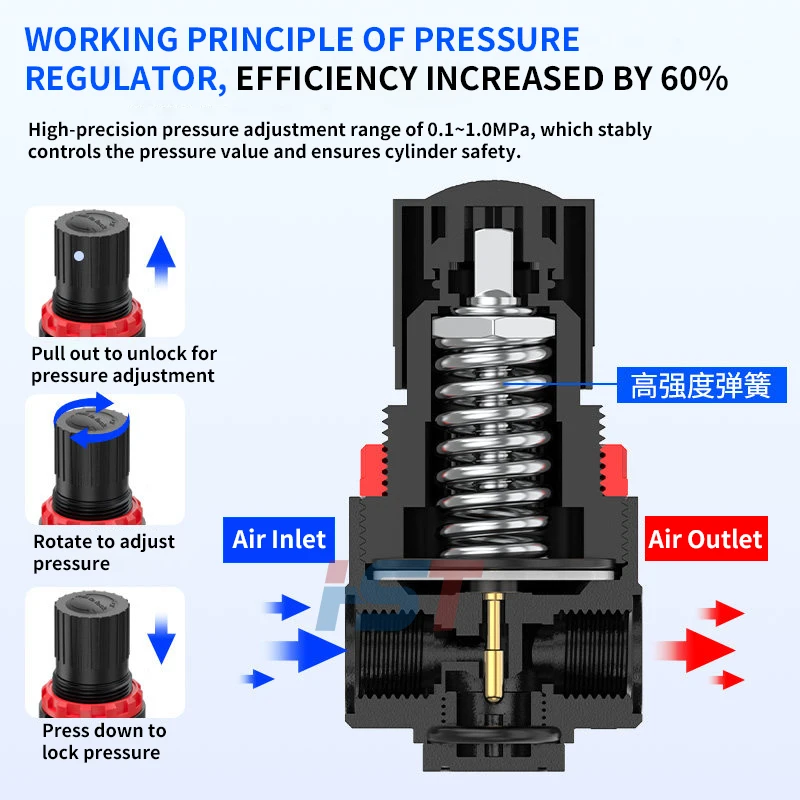 WORKING PRINCIPLE OF PRESSURE REGULATOR, EFFICIENCY INCREASED BY 60%

High-precision pressure adjustment range of 0.1~1.0MPa, which stably controls the pressure value and ensures cylinder safety.

Pull out to unlock for pressure adjustment

Rotate to adjust pressure

Press down to lock pressure

高强度弹簧

Air Inlet

Air Outlet

IST