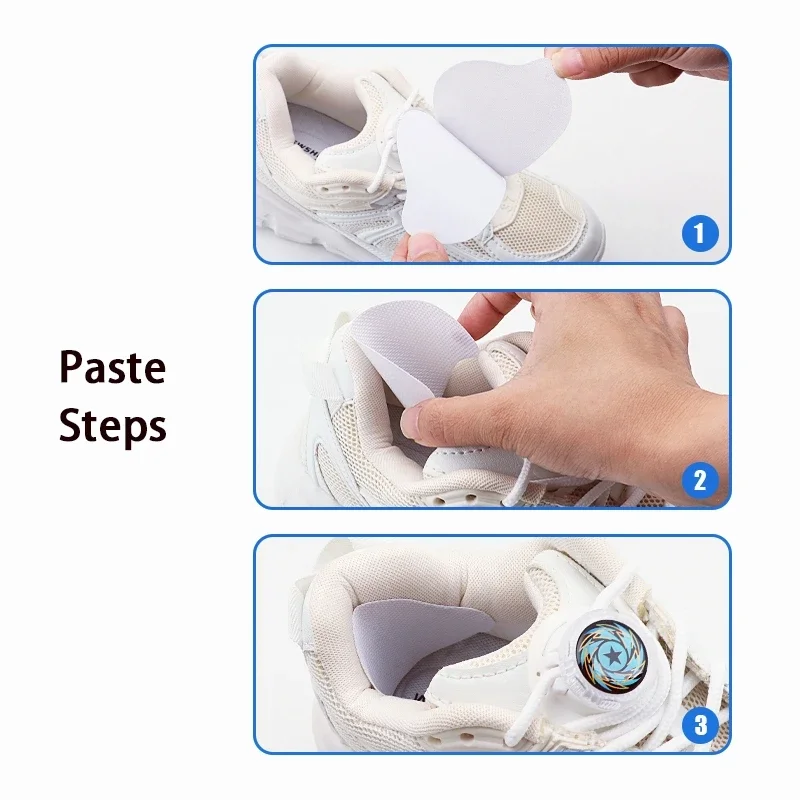 Paste Steps

1

2

3