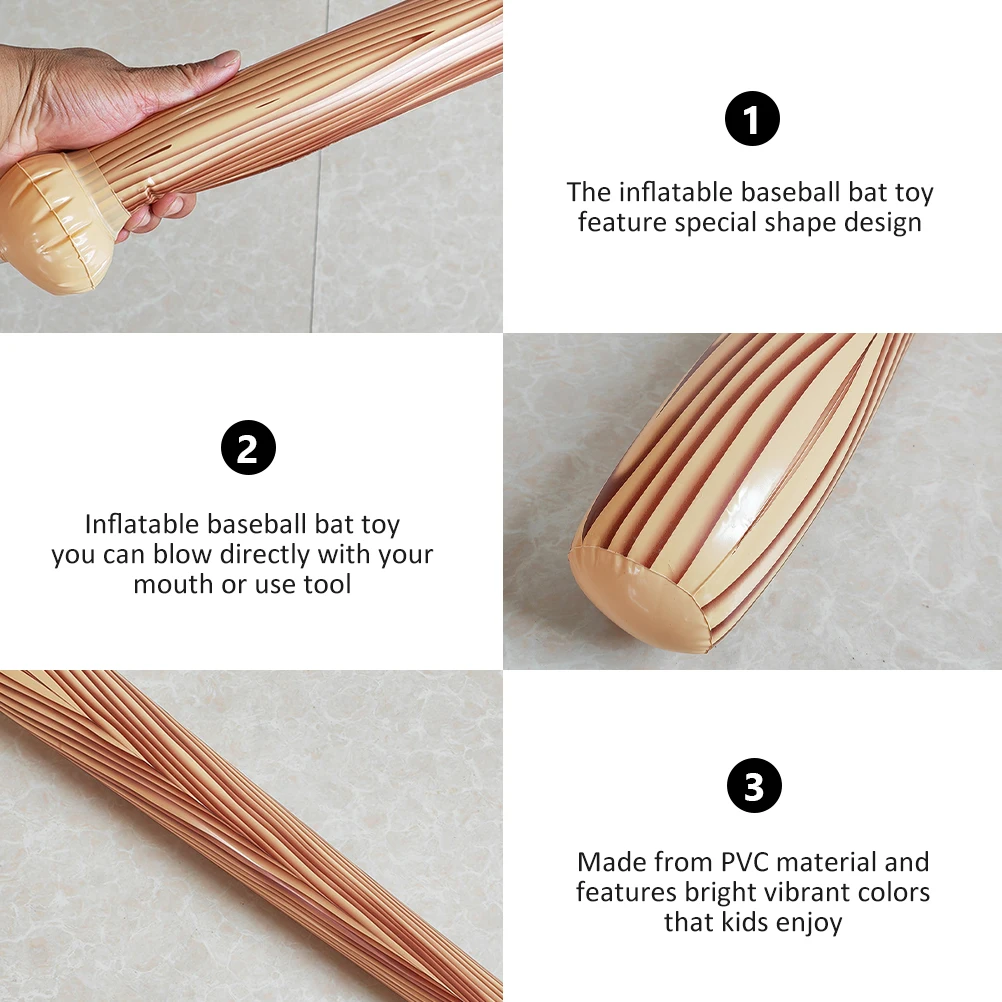 1

The inflatable baseball bat toy feature special shape design

2

Inflatable baseball bat toy you can blow directly with your mouth or use tool

3

Made from PVC material and features bright vibrant colors that kids enjoy