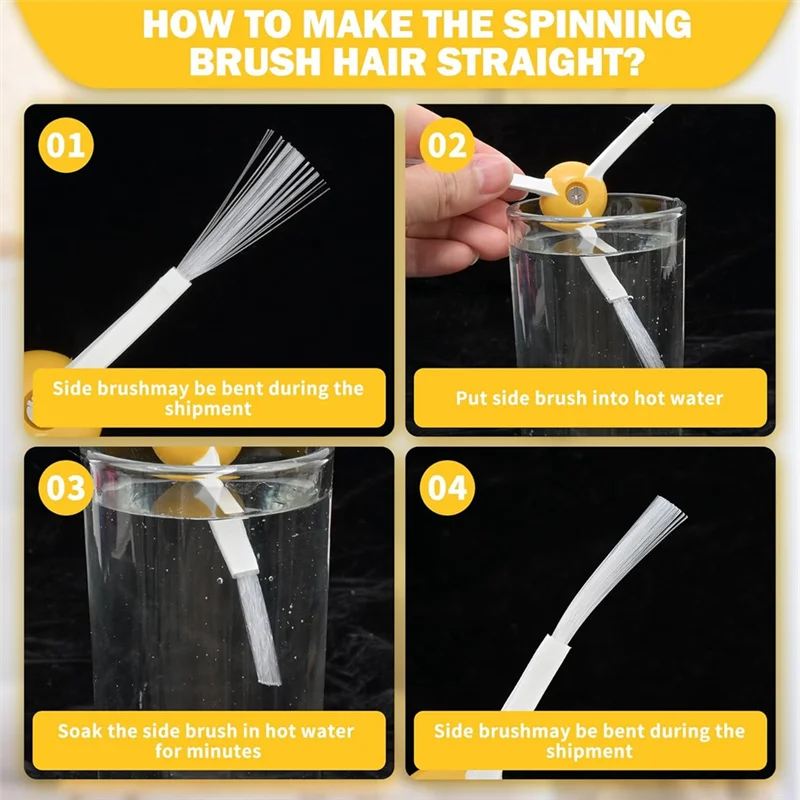 HOW TO MAKE THE SPINNING BRUSH HAIR STRAIGHT?

01

Side brushmay be bent during the shipment

02

Put side brush into hot water

03

Soak the side brush in hot water for minutes

04

Side brushmay be bent during the shipment