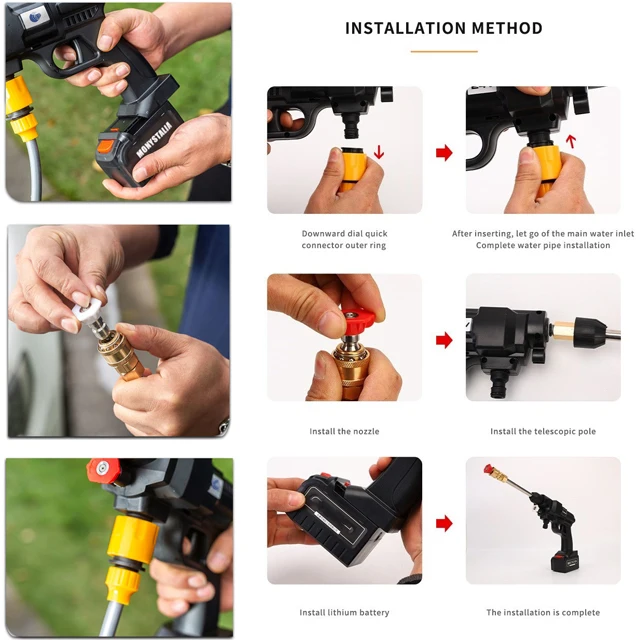 MONYSTALIA

INSTALLATION METHOD

Downward dial quick connector outer ring

After inserting, let go of the main water inlet Complete water pipe installation

Install the nozzle

Install the telescopic pole

Install lithium battery

The installation is complete