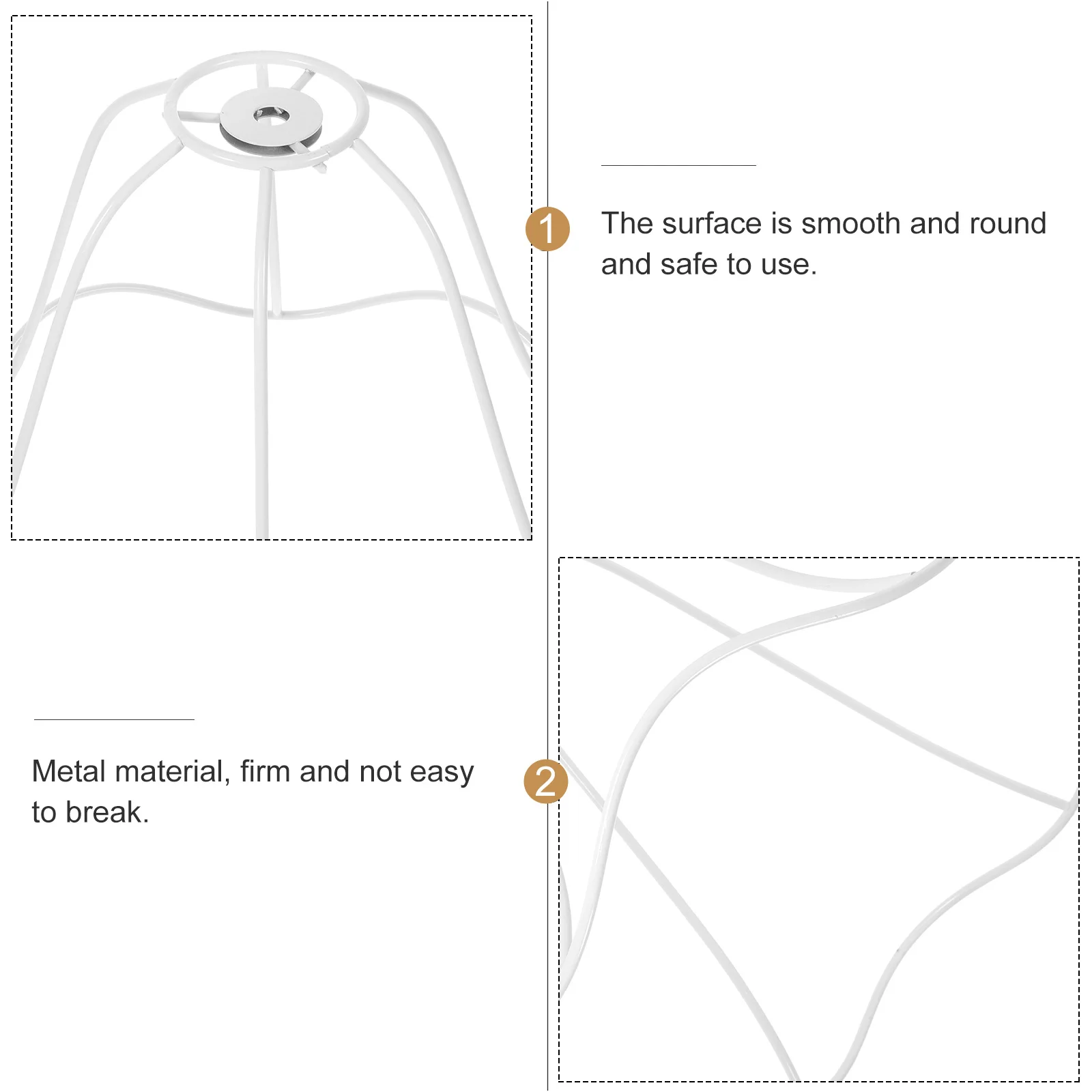 1

The surface is smooth and round and safe to use.

Metal material, firm and not easy to break.

2