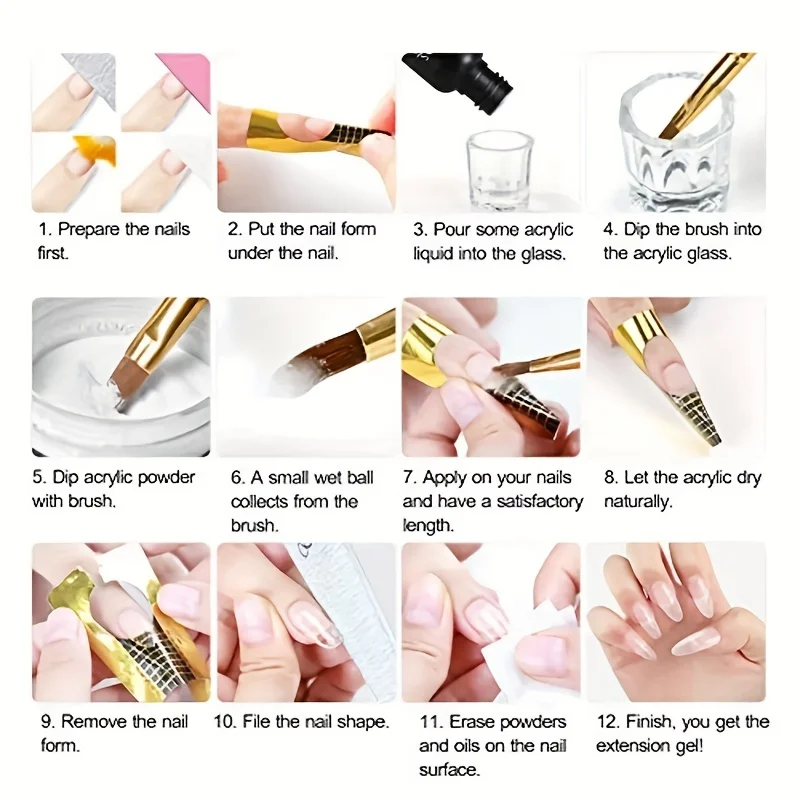 1. Prepare the nails first.

2. Put the nail form under the nail.

3. Pour some acrylic liquid into the glass.

4. Dip the brush into the acrylic glass.

5. Dip acrylic powder with brush.

6. A small wet ball collects from the brush.

7. Apply on your nails and have a satisfactory length.

8. Let the acrylic dry naturally.

9. Remove the nail form.

10. File the nail shape.

11. Erase powders and oils on the nail surface.

12. Finish, you get the extension gel!