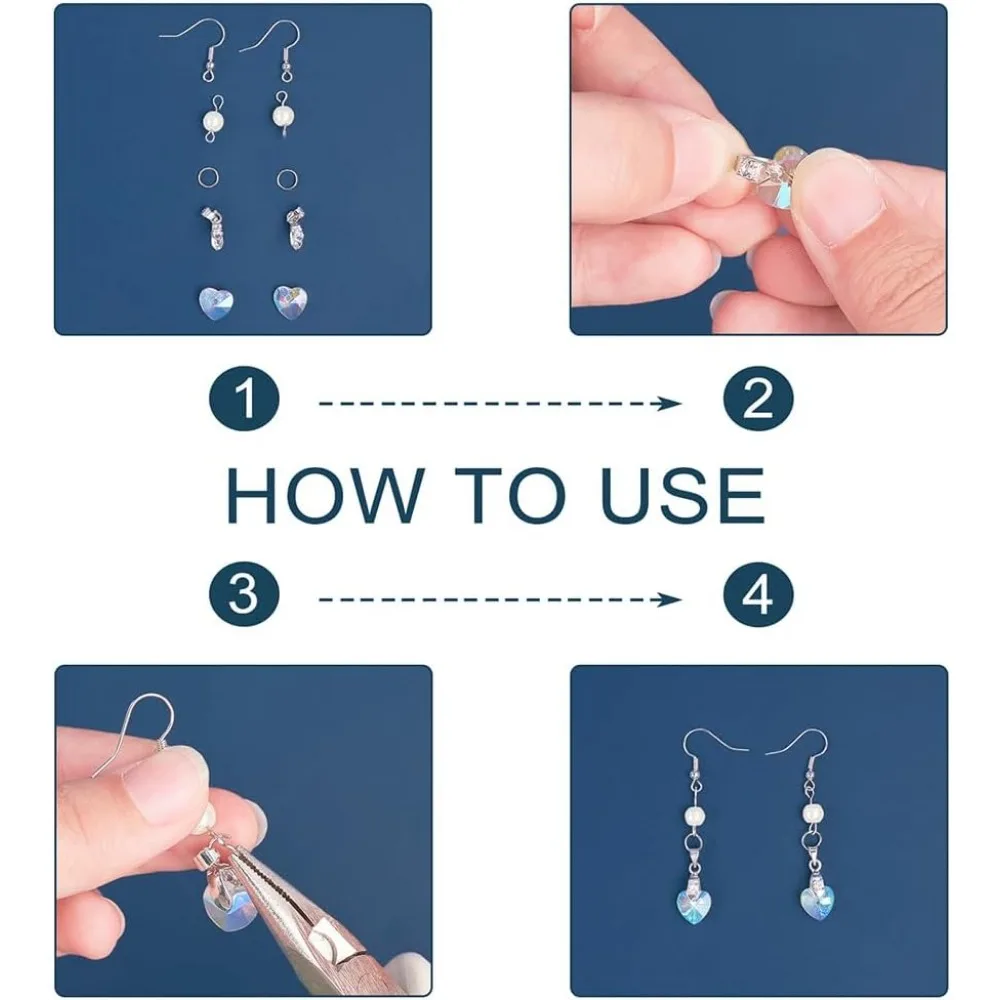 1
2
HOW TO USE
3
4