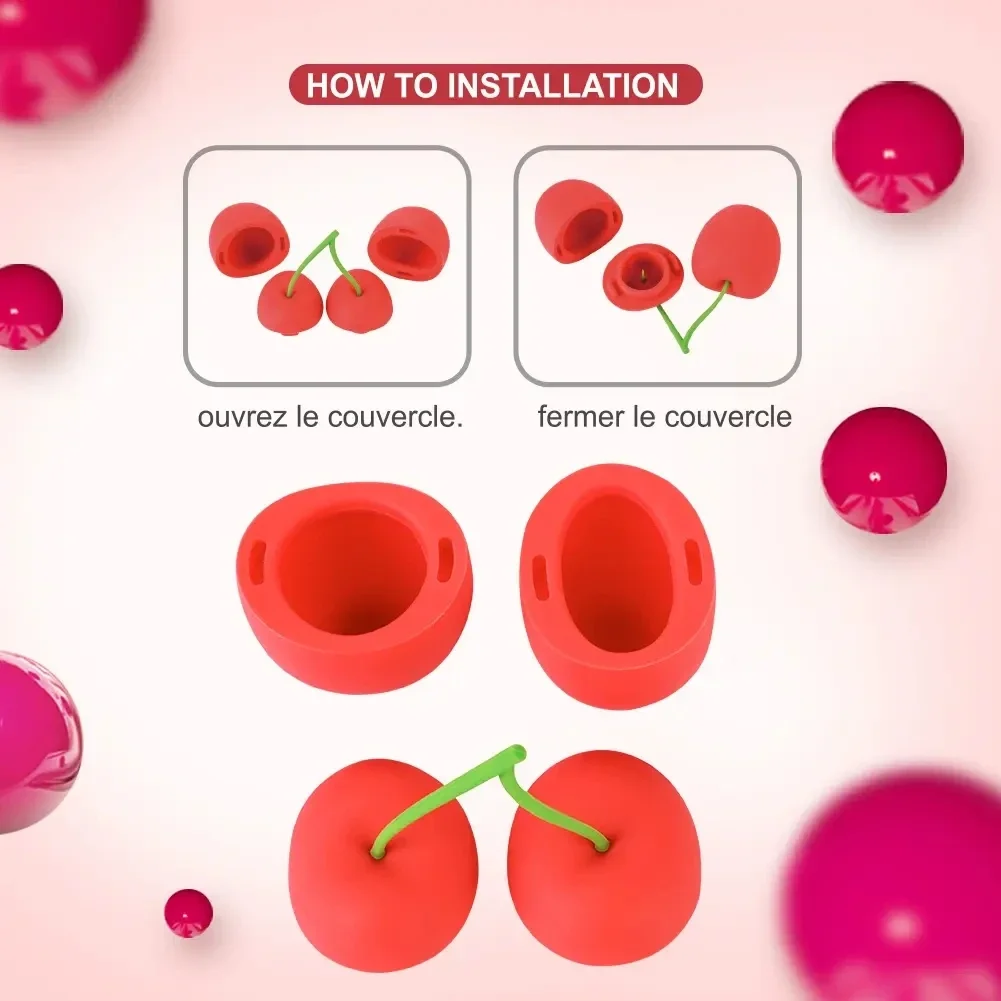 HOW TO INSTALLATION

ouvrez le couvercle.

fermer le couvercle