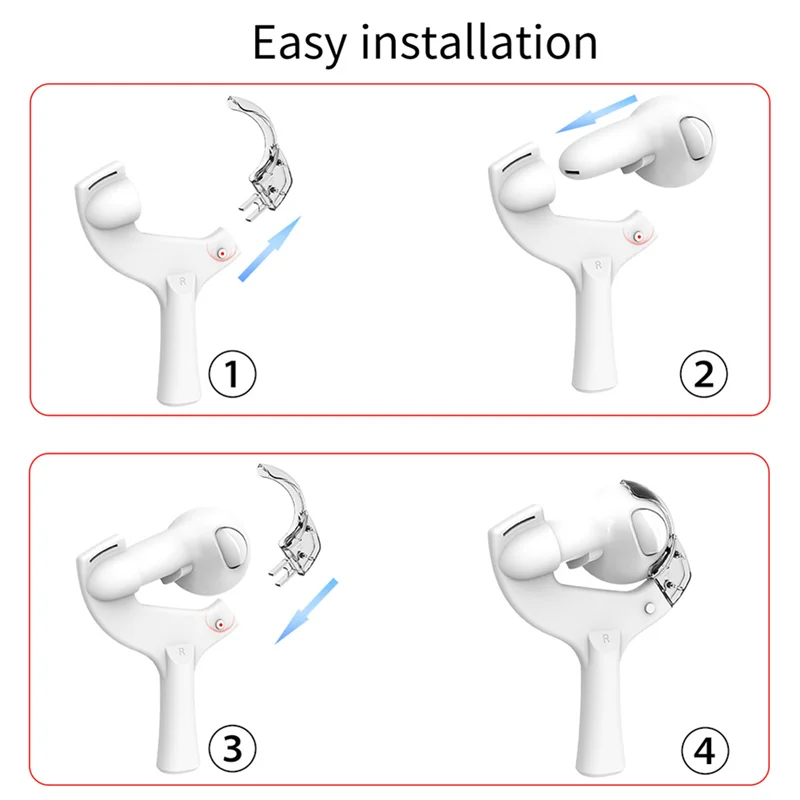 Easy installation

R

①

R

②

R

③

R

④