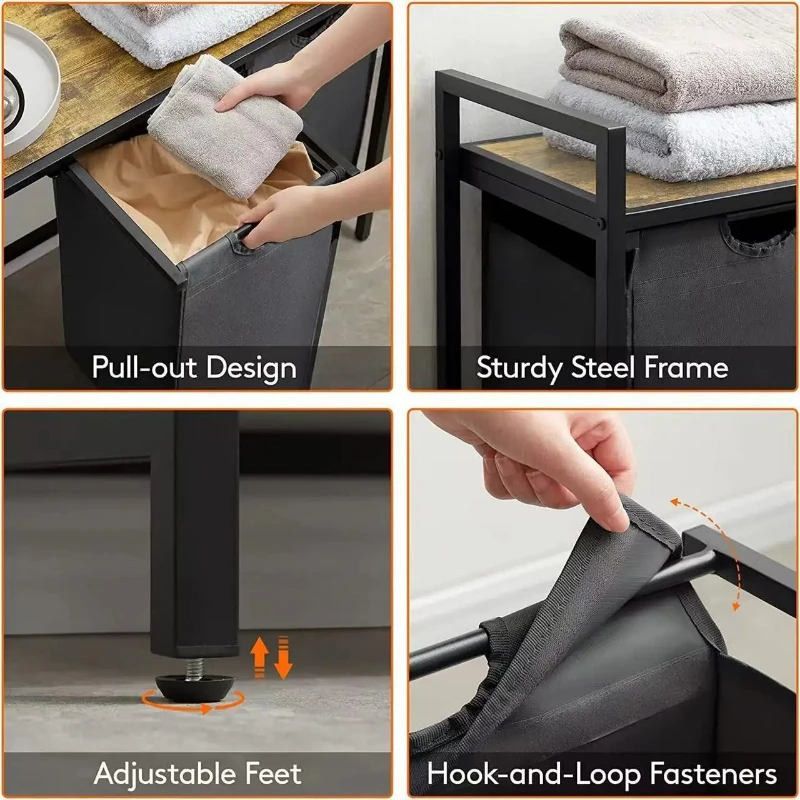 Pull-out Design

Sturdy Steel Frame

Adjustable Feet

Hook-and-Loop Fasteners