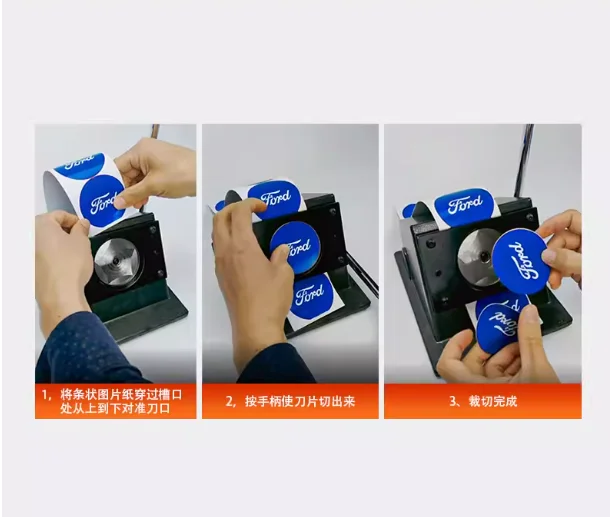 Ford

Ford

1，将条状图片纸穿过槽口处从上到下对准刀口

Ford

Ford

Ford

2，按手柄使刀片切出来

Ford

Ford

Ford

3、裁切完成