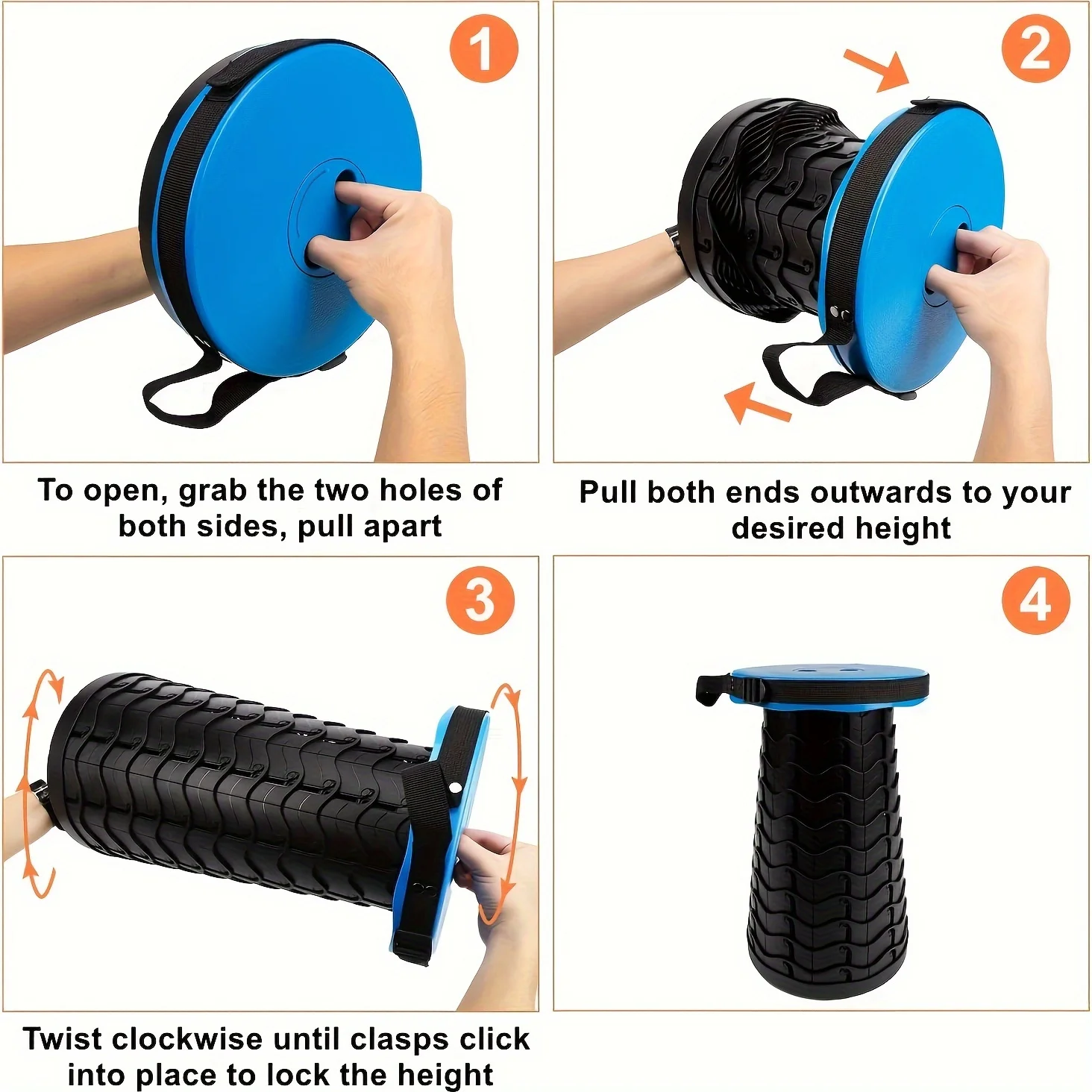 1

To open, grab the two holes of both sides, pull apart

2

Pull both ends outwards to your desired height

3

Twist clockwise until clasps click into place to lock the height

4