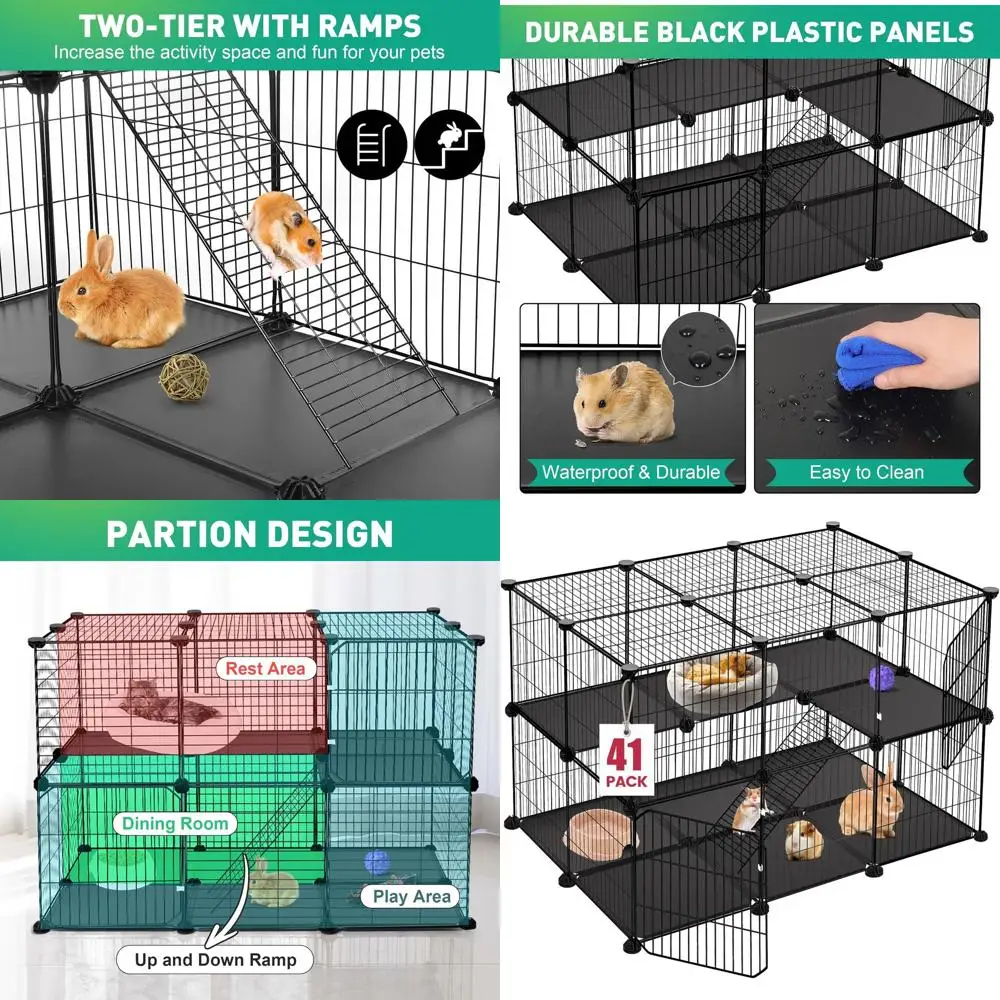 TWO-TIER WITH RAMPS
Increase the activity space and fun for your pets

DURABLE BLACK PLASTIC PANELS

Waterproof & Durable

Easy to Clean

PARTION DESIGN

Rest Area

Dining Room

Play Area

Up and Down Ramp

41 PACK