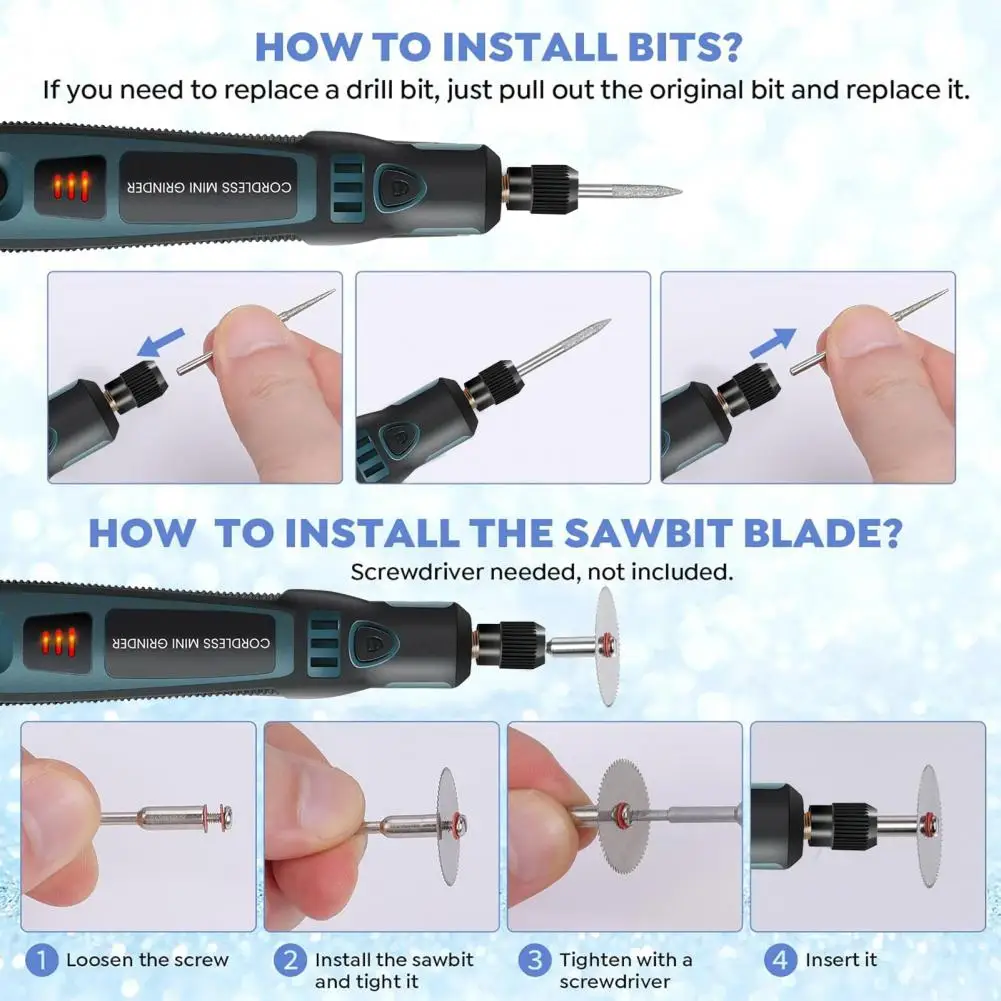 HOW TO INSTALL BITS?
If you need to replace a drill bit, just pull out the original bit and replace it.

CORDLESS MINI GRINDER

HOW TO INSTALL THE SAWBIT BLADE?
Screwdriver needed, not included.

CORDLESS MINI GRINDER

1 Loosen the screw
2 Install the sawbit and tight it
3 Tighten with a screwdriver
4 Insert it