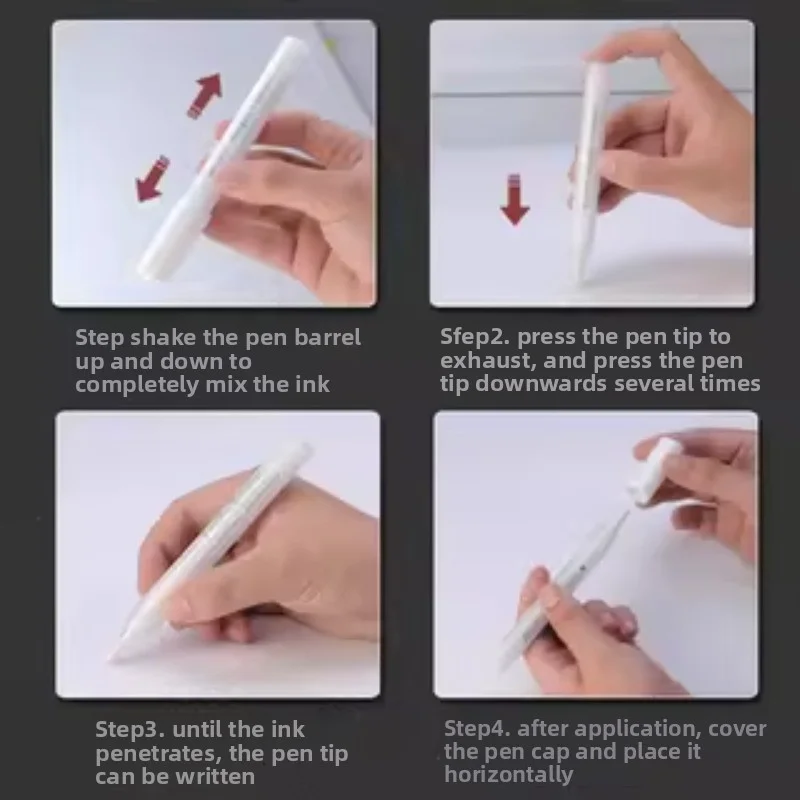 Step shake the pen barrel up and down to completely mix the ink

Sfep2. press the pen tip to exhaust, and press the pen tip downwards several times

Step3. until the ink penetrates, the pen tip can be written

Step4. after application, cover the pen cap and place it horizontally