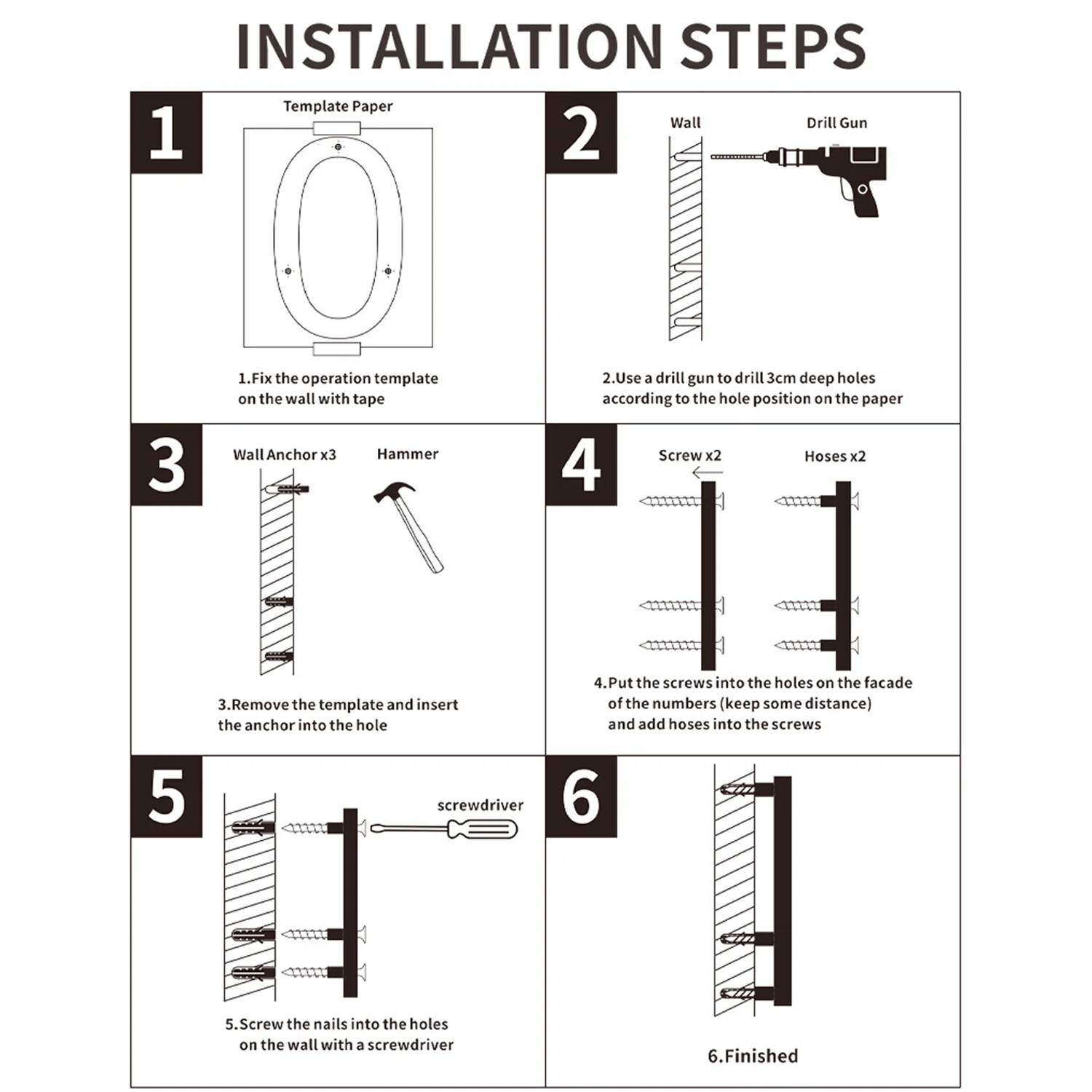 INSTALLATION STEPS

1

Template Paper

1.Fix the operation template on the wall with tape

2

Wall

Drill Gun

2.Use a drill gun to drill 3cm deep holes according to the hole position on the paper

3

Wall Anchor x3

Hammer

3.Remove the template and insert the anchor into the hole

4

Screw x2

Hoses x2

4.Put the screws into the holes on the facade of the numbers (keep some distance) and add hoses into the screws

5

screwdriver

5.Screw the nails into the holes on the wall with a screwdriver

6

6.Finished