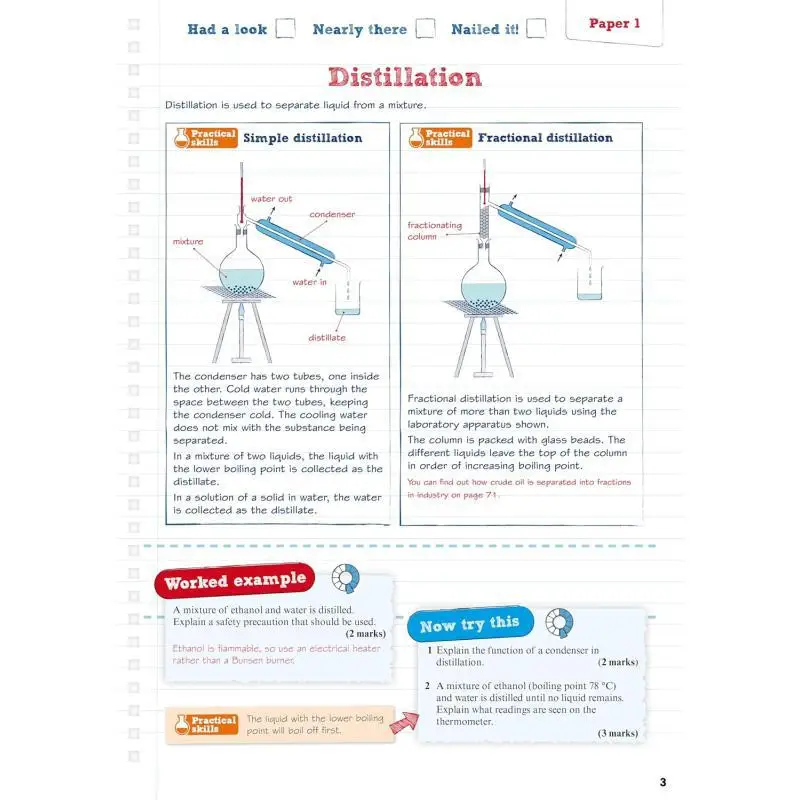 Had a look Nearly there Nailed it!

Paper 1

Distillation

Distillation is used to separate liquid from a mixture.

Practical skills Simple distillation

water out
condenser
mixture
water in
distillate

The condenser has two tubes, one inside the other. Cold water runs through the space between the two tubes, keeping the condenser cold. The cooling water does not mix with the substance being separated.

In a mixture of two liquids, the liquid with the lower boiling point is collected as the distillate.

In a solution of a solid in water, the water is collected as the distillate.

Practical skills Fractional distillation

fractionating column

Fractional distillation is used to separate a mixture of more than two liquids using the laboratory apparatus shown.

The column is packed with glass beads. The different liquids leave the top of the column in order of increasing boiling point.

You can find out how crude oil is separated into fractions in industry on page 71.

Worked example

A mixture of ethanol and water is distilled. Explain a safety precaution that should be used. (2 marks)

Ethanol is flammable, so use an electrical heater rather than a Bunsen burner.

Practical skills The liquid with the lower boiling point will boil off first.

Now try this

1 Explain the function of a condenser in distillation. (2 marks)

2 A mixture of ethanol (boiling point 78 °C) and water is distilled until no liquid remains. Explain what readings are seen on the thermometer. (3 marks)

3