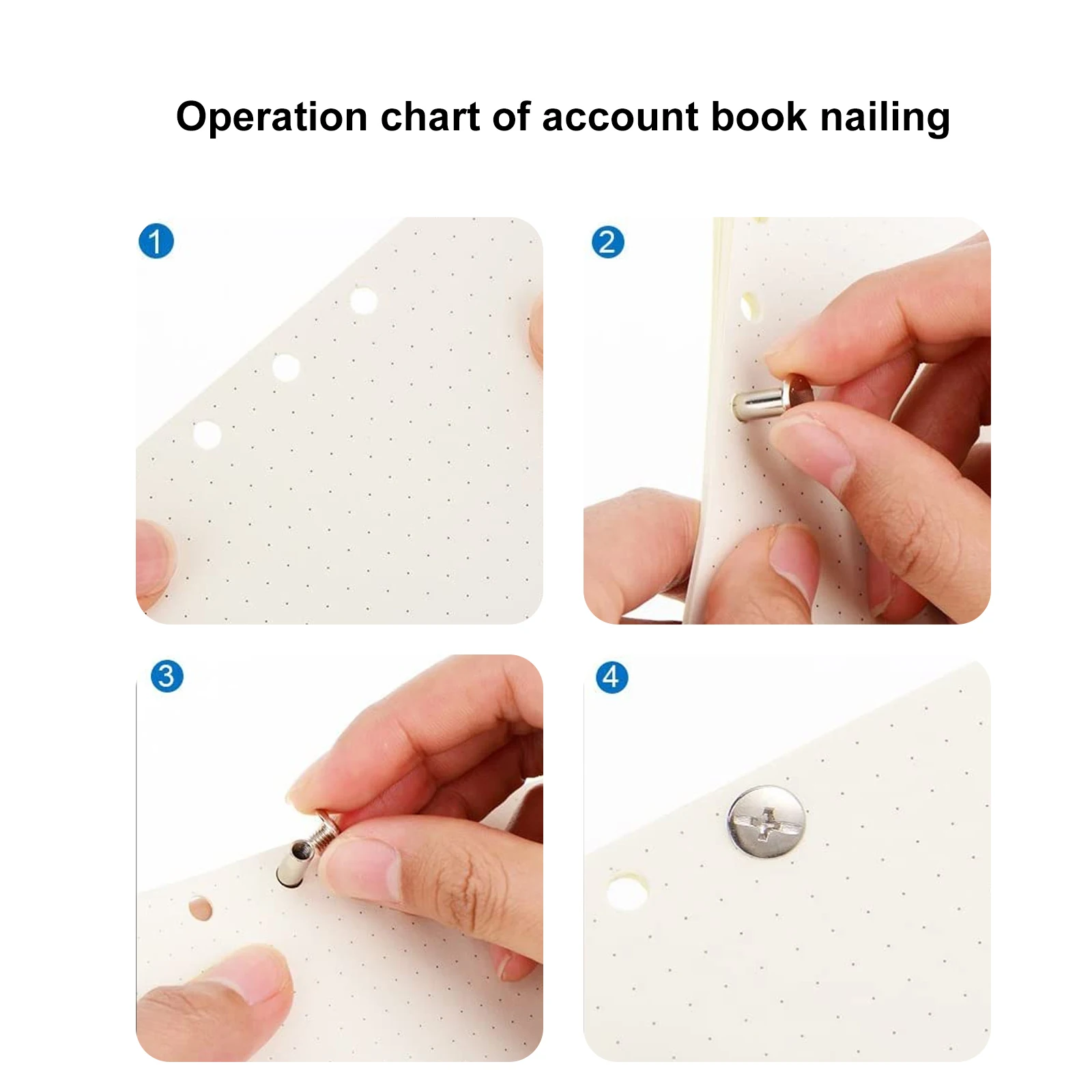 Operation chart of account book nailing

1

2

3

4