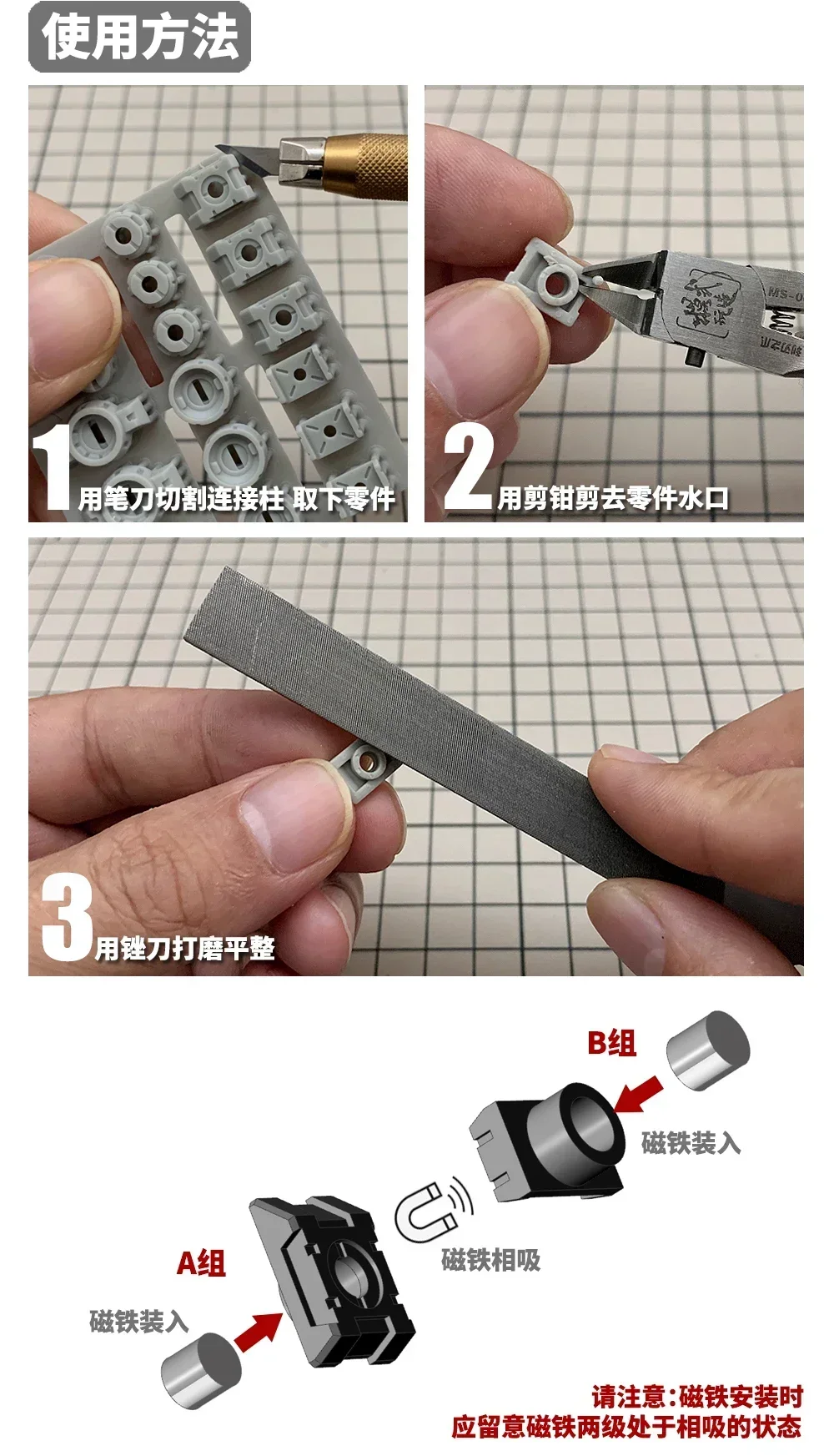 使用方法

1 用笔刀切割连接柱 取下零件

2 用剪钳剪去零件水口

MS-0

3 用锉刀打磨平整

B组

磁铁装入

磁铁相吸

A组

磁铁装入

请注意:磁铁安装时
应留意磁铁两级处于相吸的状态