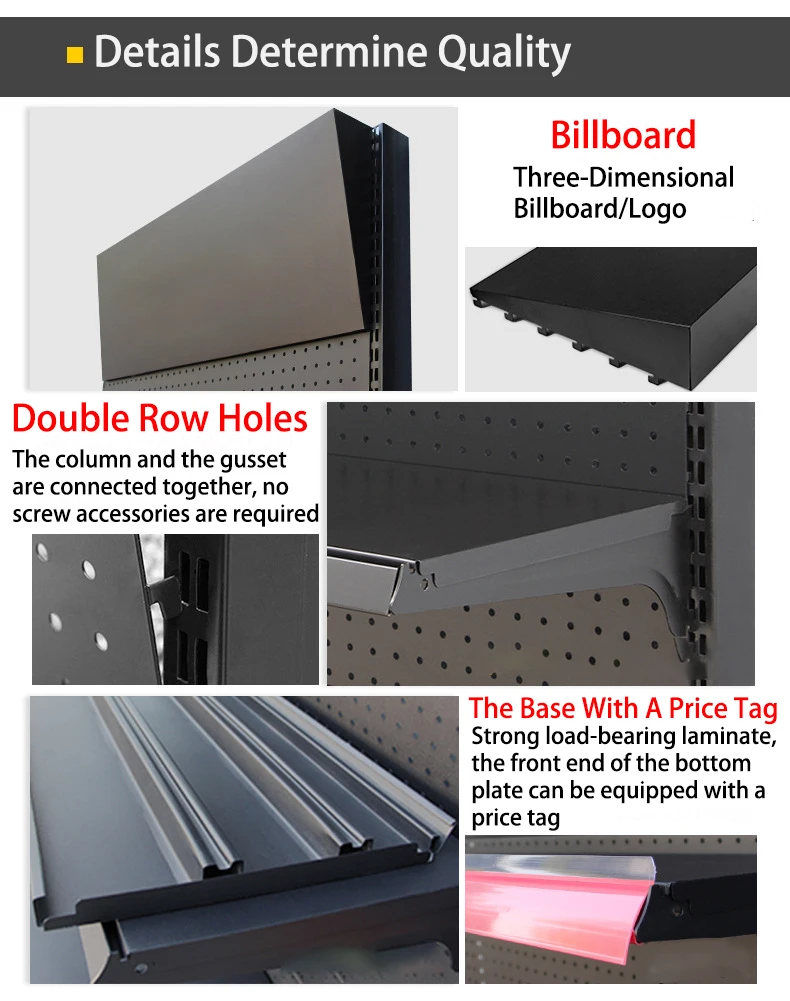 Details Determine Quality

Billboard
Three-Dimensional Billboard/Logo

Double Row Holes
The column and the gusset are connected together, no screw accessories are required

The Base With A Price Tag
Strong load-bearing laminate, the front end of the bottom plate can be equipped with a price tag