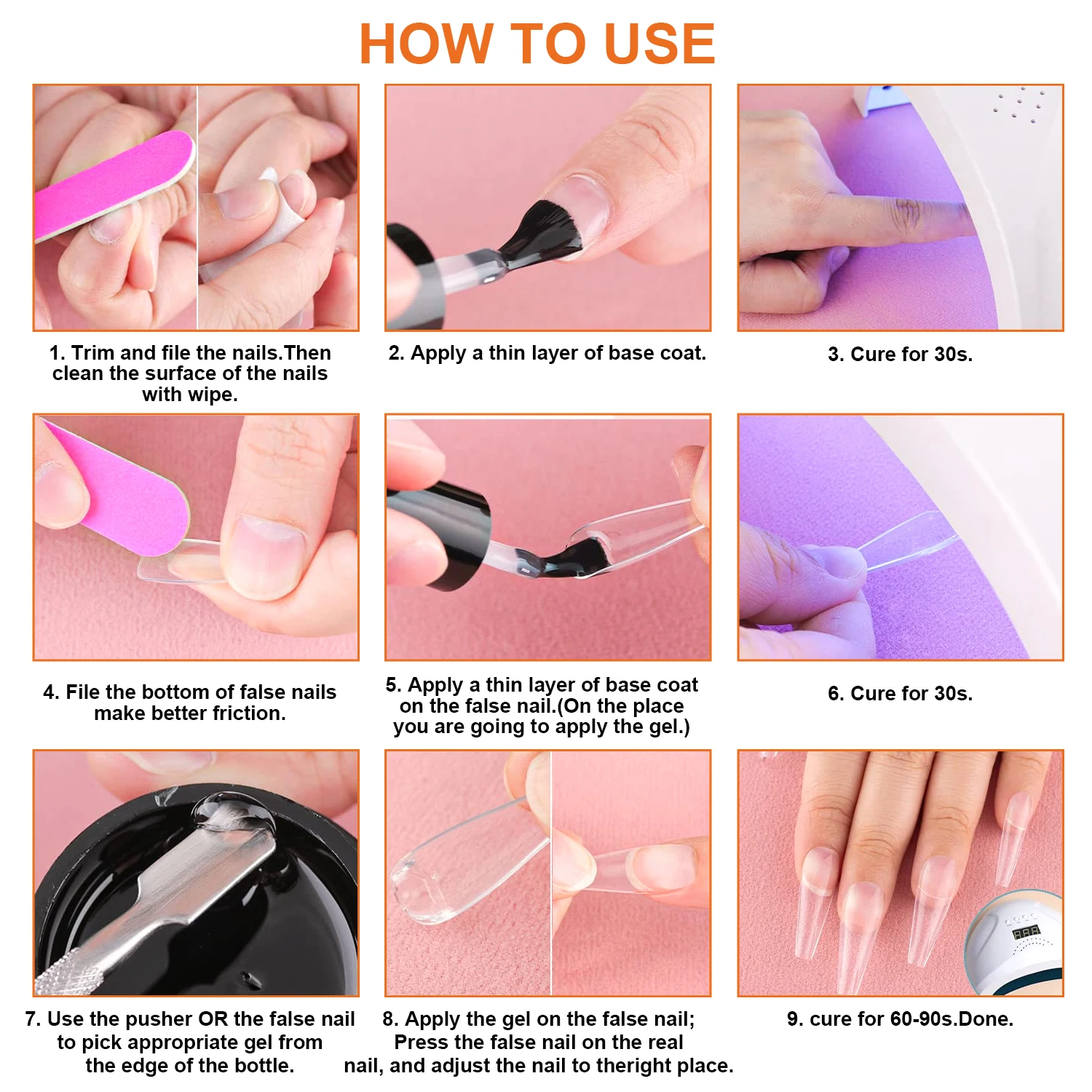 HOW TO USE

1. Trim and file the nails.Then clean the surface of the nails with wipe.

2. Apply a thin layer of base coat.

3. Cure for 30s.

4. File the bottom of false nails make better friction.

5. Apply a thin layer of base coat on the false nail.(On the place you are going to apply the gel.)

6. Cure for 30s.

7. Use the pusher OR the false nail to pick appropriate gel from the edge of the bottle.

8. Apply the gel on the false nail; Press the false nail on the real nail, and adjust the nail to theright place.

9. cure for 60-90s.Done.