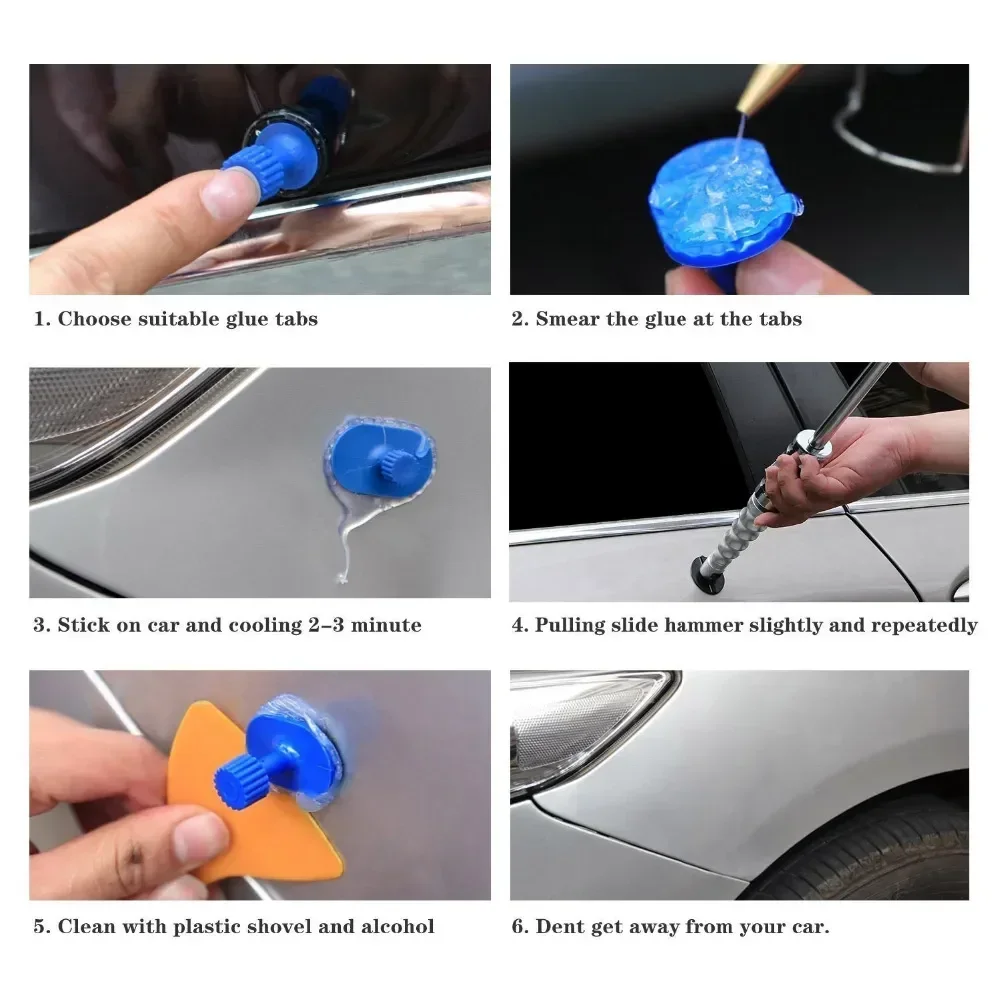 1. Choose suitable glue tabs

2. Smear the glue at the tabs

3. Stick on car and cooling 2–3 minute

4. Pulling slide hammer slightly and repeatedly

5. Clean with plastic shovel and alcohol

6. Dent get away from your car.