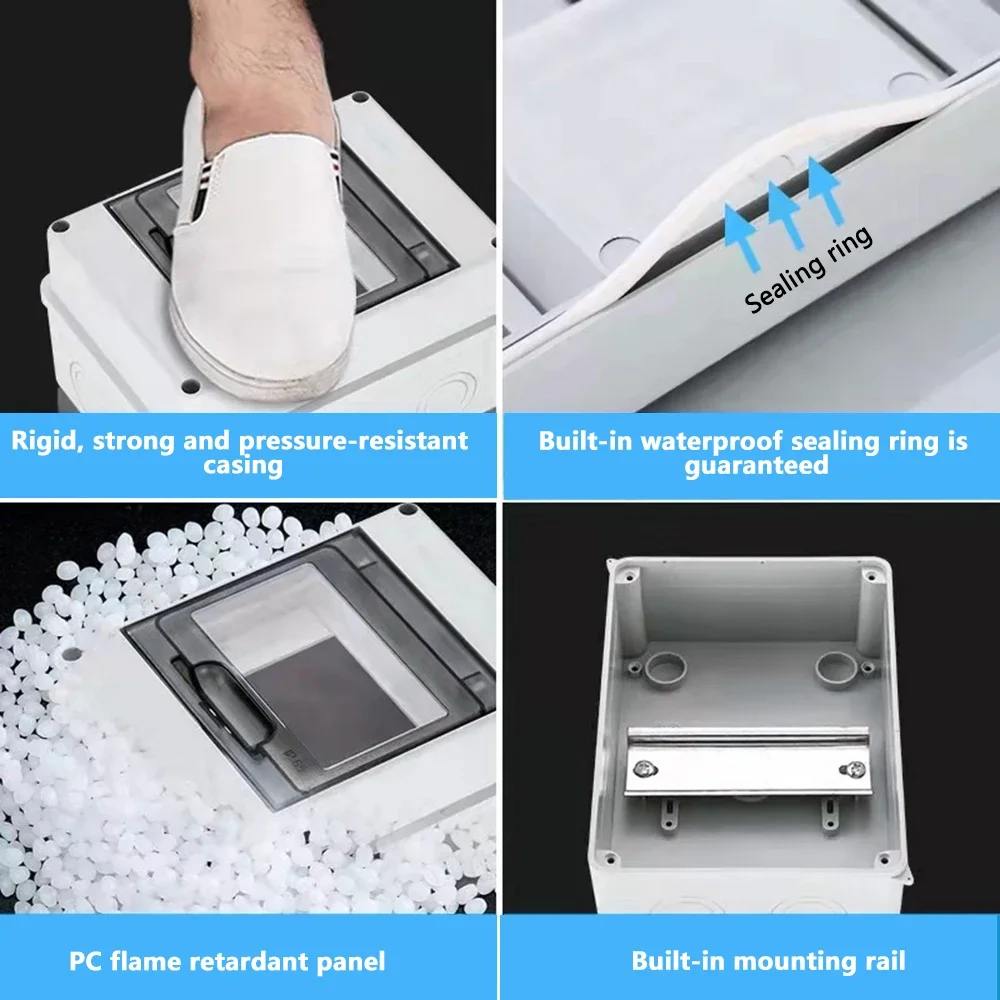 Rigid, strong and pressure-resistant casing

Sealing ring

Built-in waterproof sealing ring is guaranteed

PC flame retardant panel

Built-in mounting rail