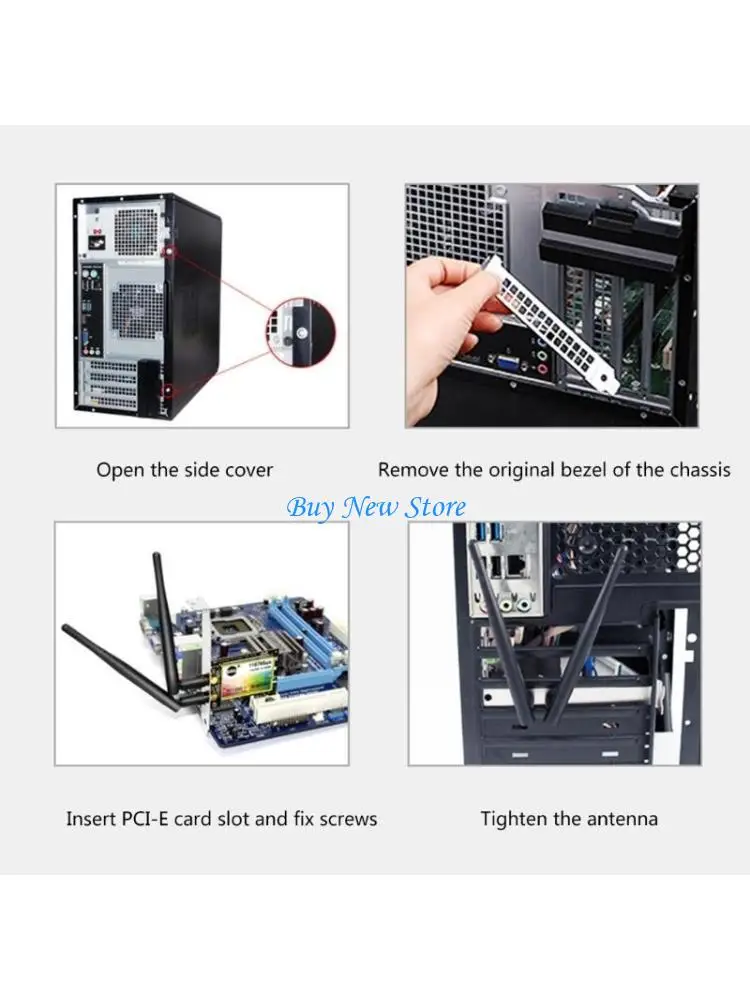 Open the side cover

Remove the original bezel of the chassis

Buy New Store

Insert PCI-E card slot and fix screws

Tighten the antenna