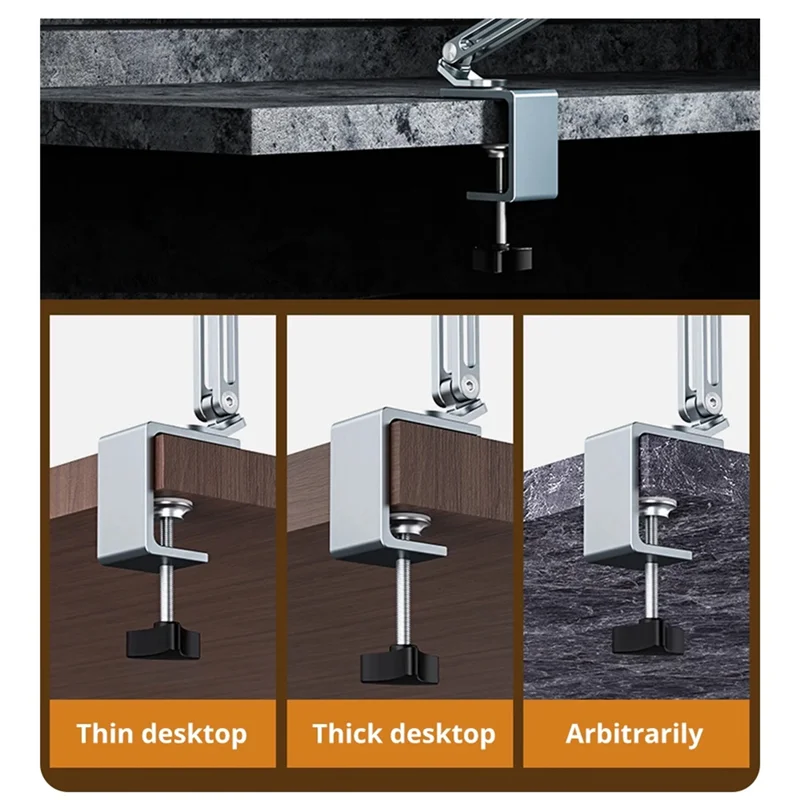 Thin desktop

Thick desktop

Arbitrarily