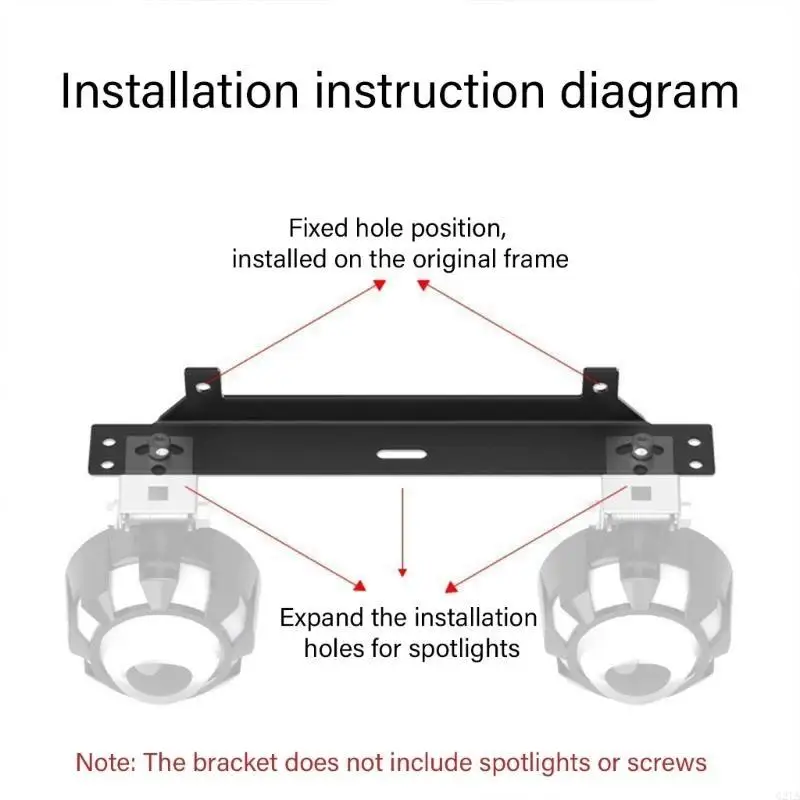 Installation instruction diagram

Fixed hole position, installed on the original frame

Expand the installation holes for spotlights

Note: The bracket does not include spotlights or screws