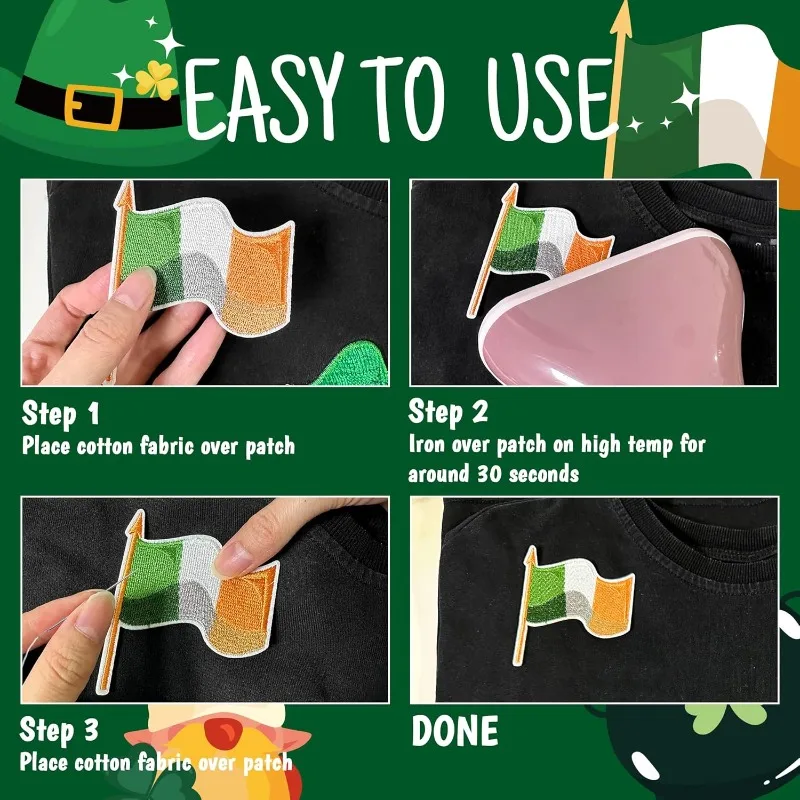 EASY TO USE

Step 1
Place cotton fabric over patch

Step 2
Iron over patch on high temp for around 30 seconds

Step 3
Place cotton fabric over patch

DONE