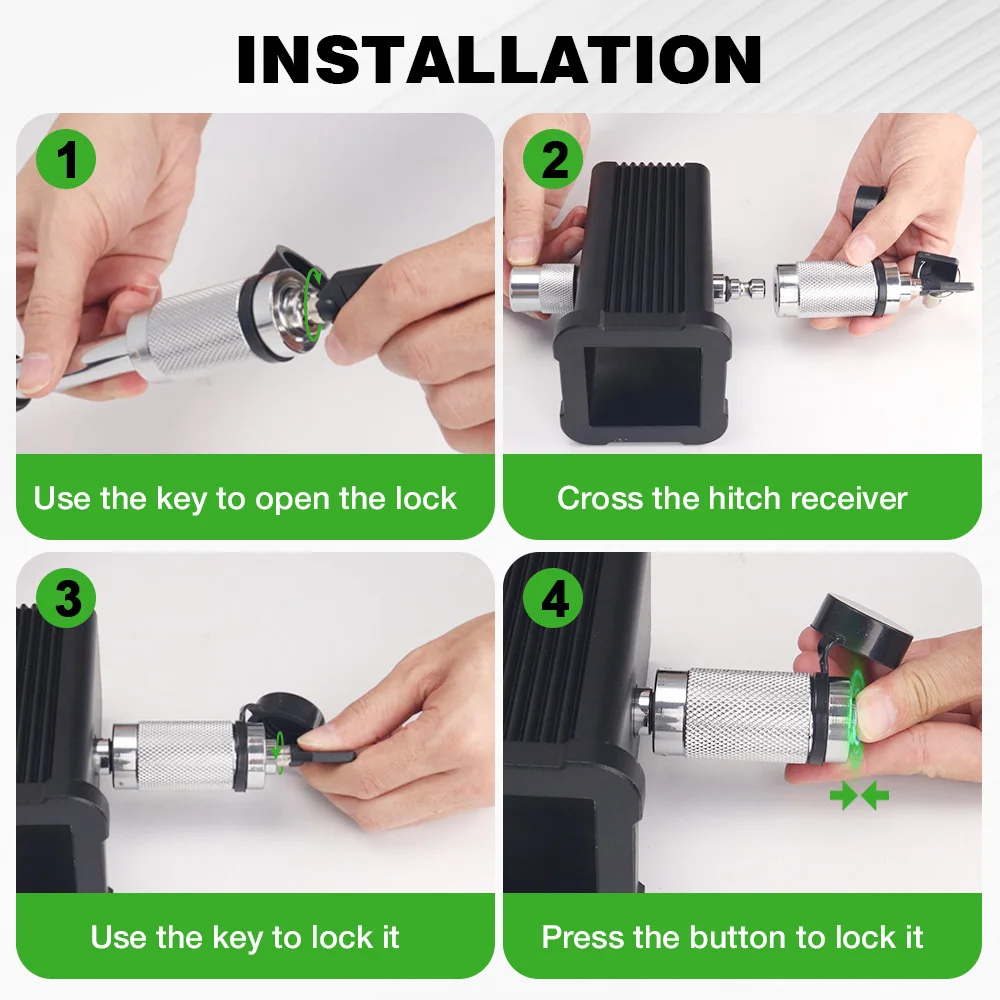 INSTALLATION

1

Use the key to open the lock

2

Cross the hitch receiver

3

Use the key to lock it

4

Press the button to lock it