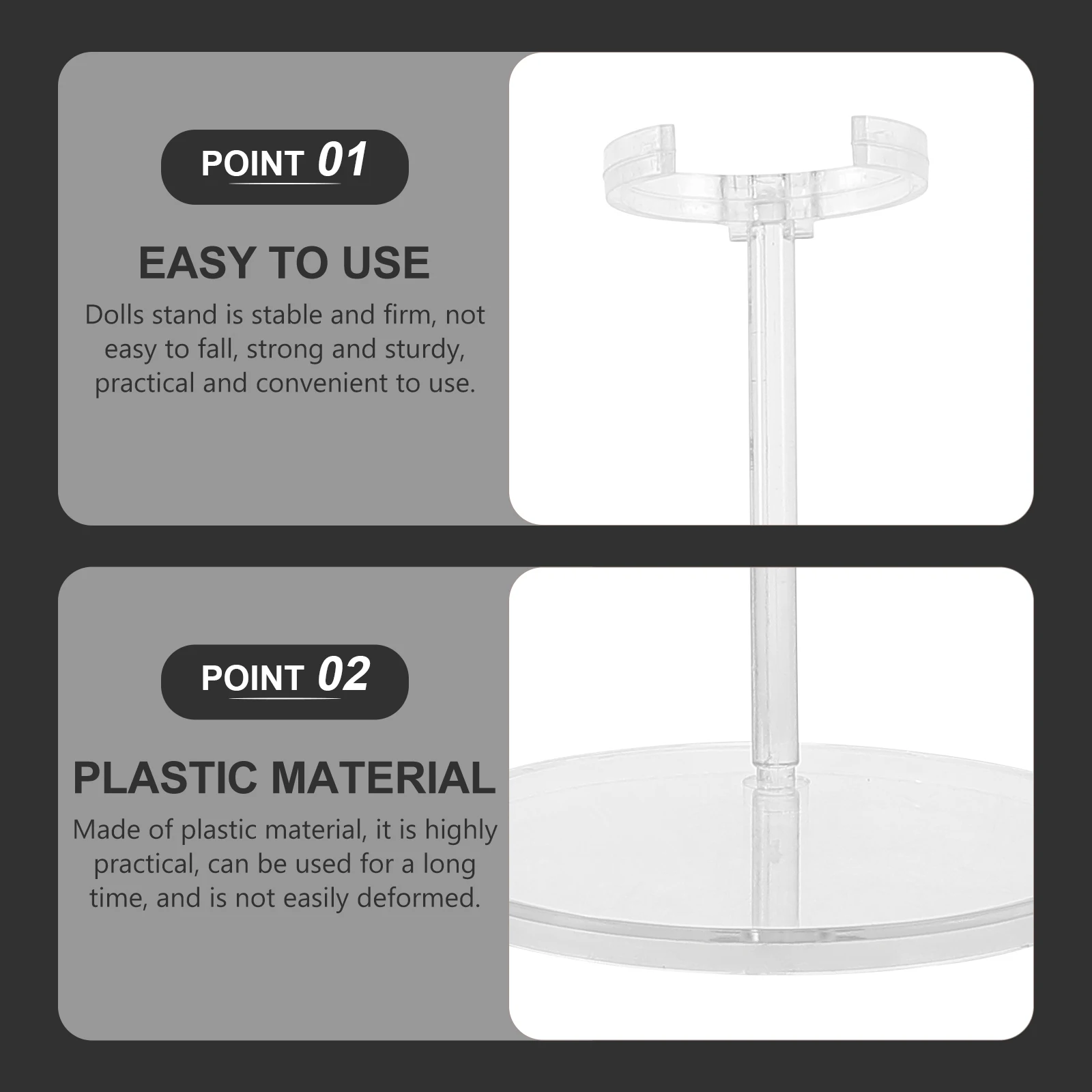 POINT 01

EASY TO USE

Dolls stand is stable and firm, not easy to fall, strong and sturdy, practical and convenient to use.

POINT 02

PLASTIC MATERIAL

Made of plastic material, it is highly practical, can be used for a long time, and is not easily deformed.