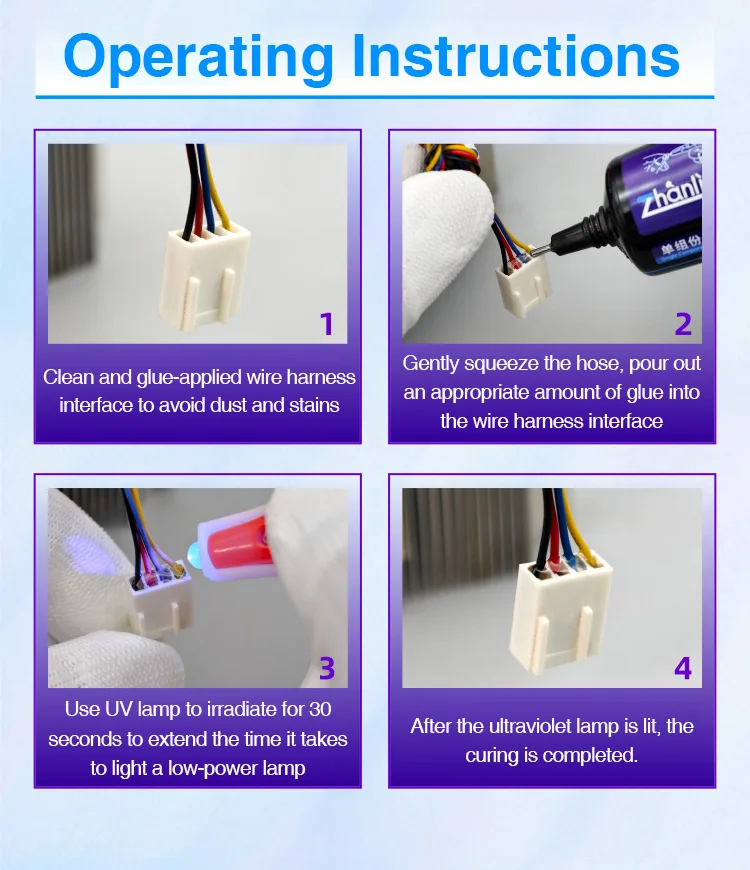 Operating Instructions

1

Clean and glue-applied wire harness interface to avoid dust and stains

Zhanli
单组份

2

Gently squeeze the hose, pour out an appropriate amount of glue into the wire harness interface

3

Use UV lamp to irradiate for 30 seconds to extend the time it takes to light a low-power lamp

4

After the ultraviolet lamp is lit, the curing is completed.